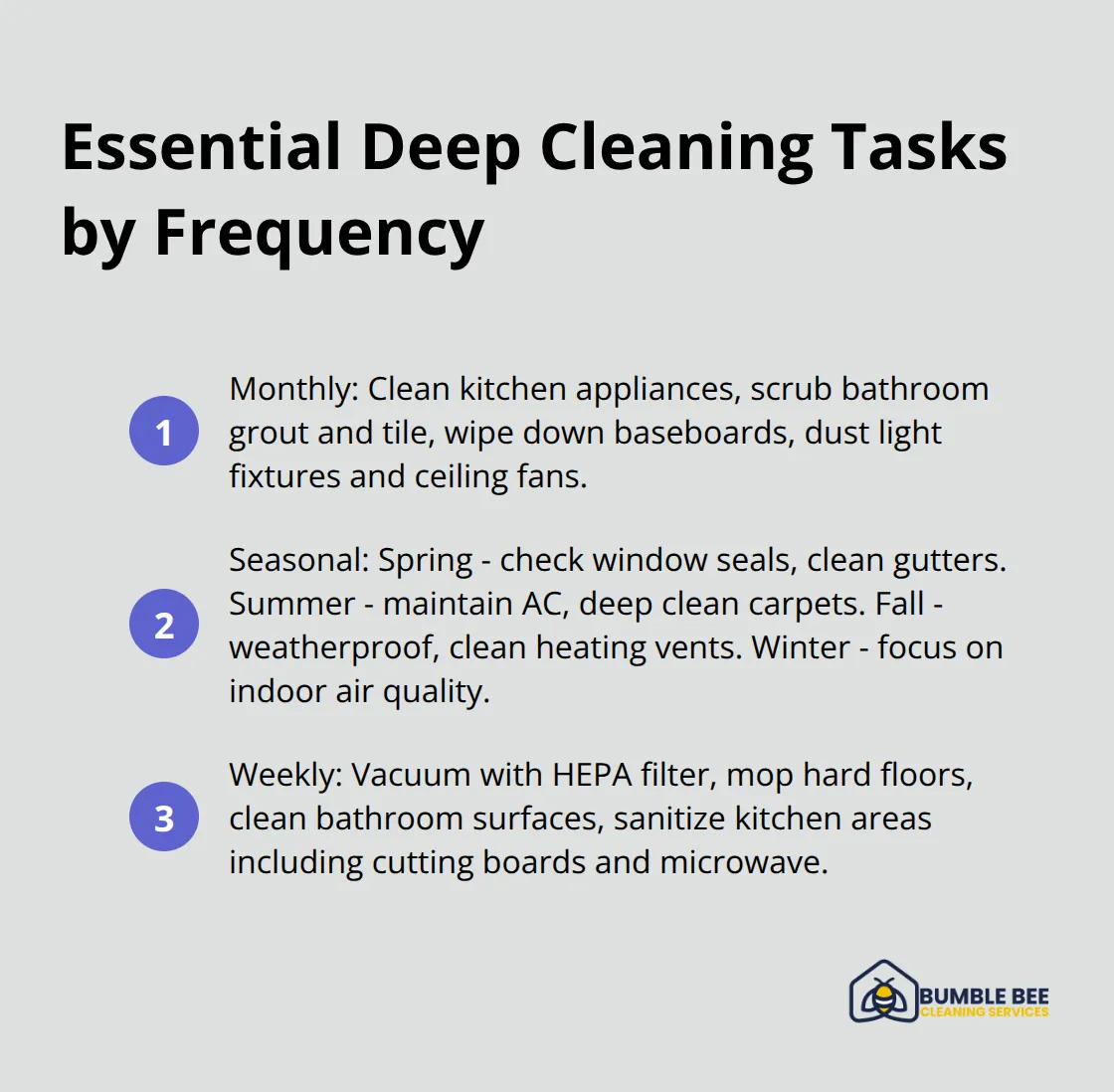 Essential Deep Cleaning Tasks by Frequency

1
Monthly: Clean kitchen appliances, scrub bathroom grout and tile, wipe down baseboards, dust light fixtures and ceiling fans.

2
Seasonal: Spring - check window seals, clean gutters. Summer - maintain AC, deep clean carpets. Fall - weatherproof, clean heating vents. Winter - focus on indoor air quality.

3
Weekly: Vacuum with HEPA filter, mop hard floors, clean bathroom surfaces, sanitize kitchen areas including cutting boards and microwave.

BUMBLE BEE
CLEANING SERVICES