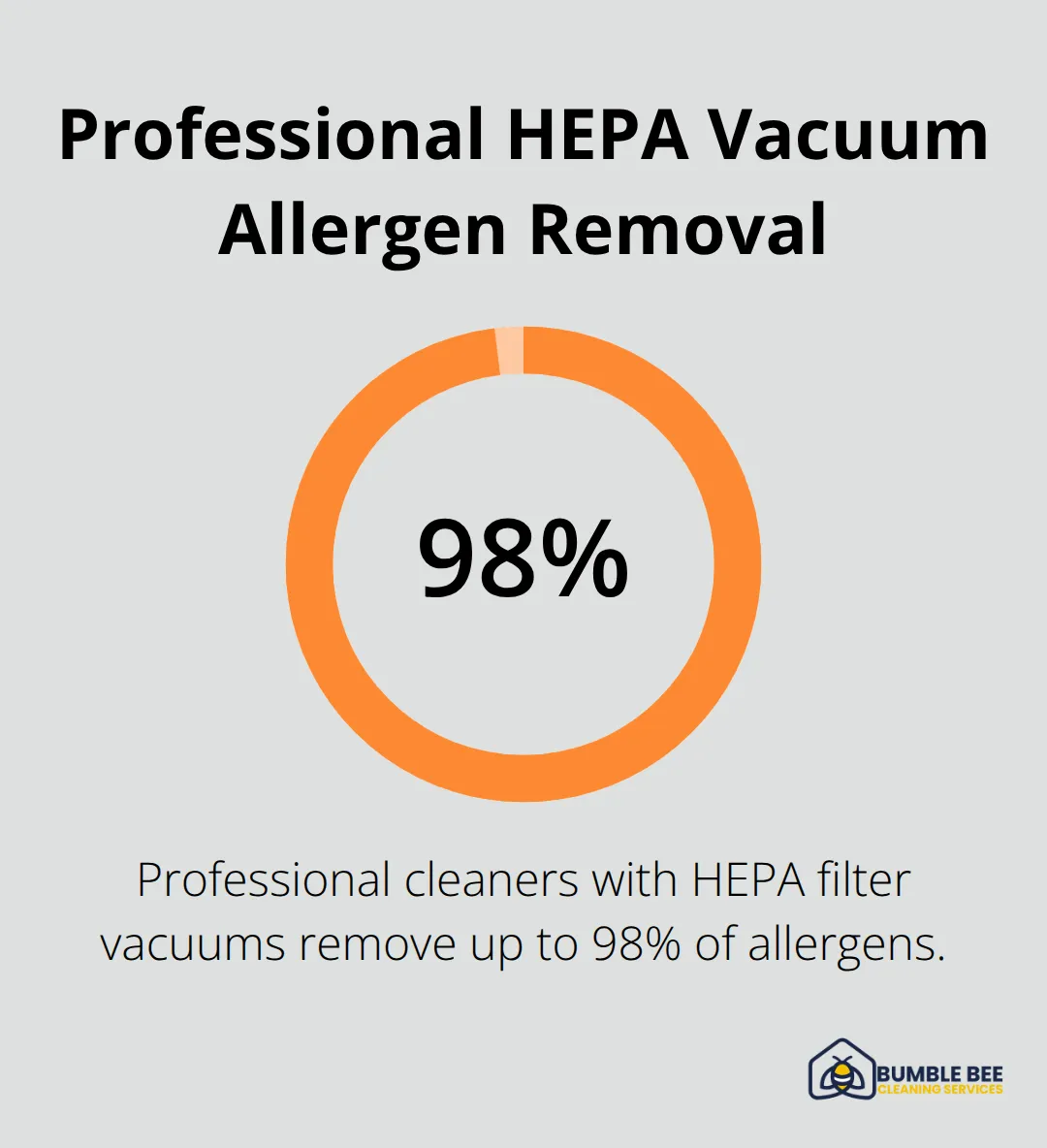 Professional HEPA Vacuum Allergen Removal

98%

Professional cleaners with HEPA filter vacuums remove up to 98% of allergens.

BUMBLE BEE
CLEANING SERVICES