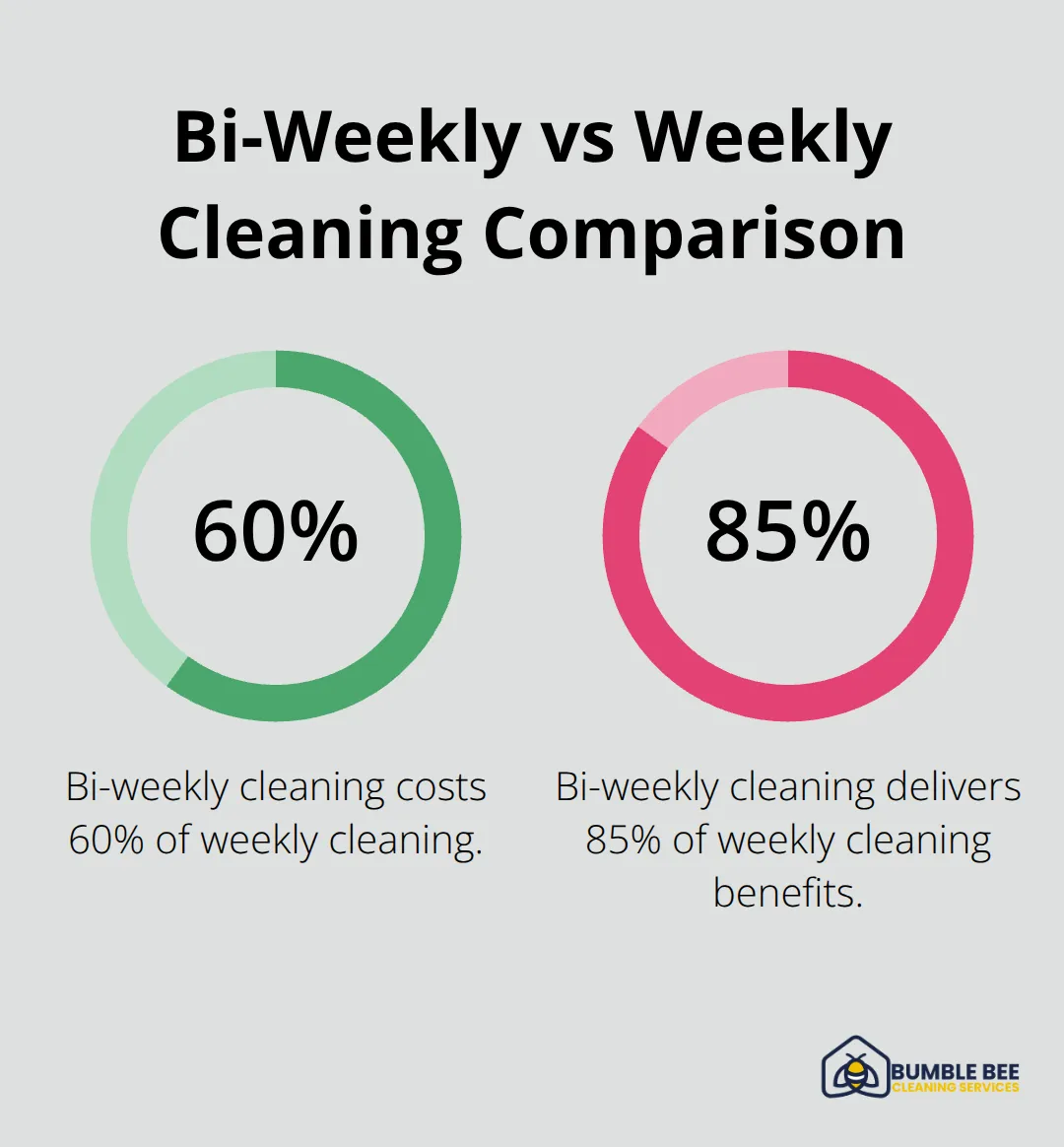 Bi-Weekly vs Weekly Cleaning Comparison

60%

Bi-weekly cleaning costs 60% of weekly cleaning.

85%

Bi-weekly cleaning delivers 85% of weekly cleaning benefits.

BUMBLE BEE
CLEANING SERVICES