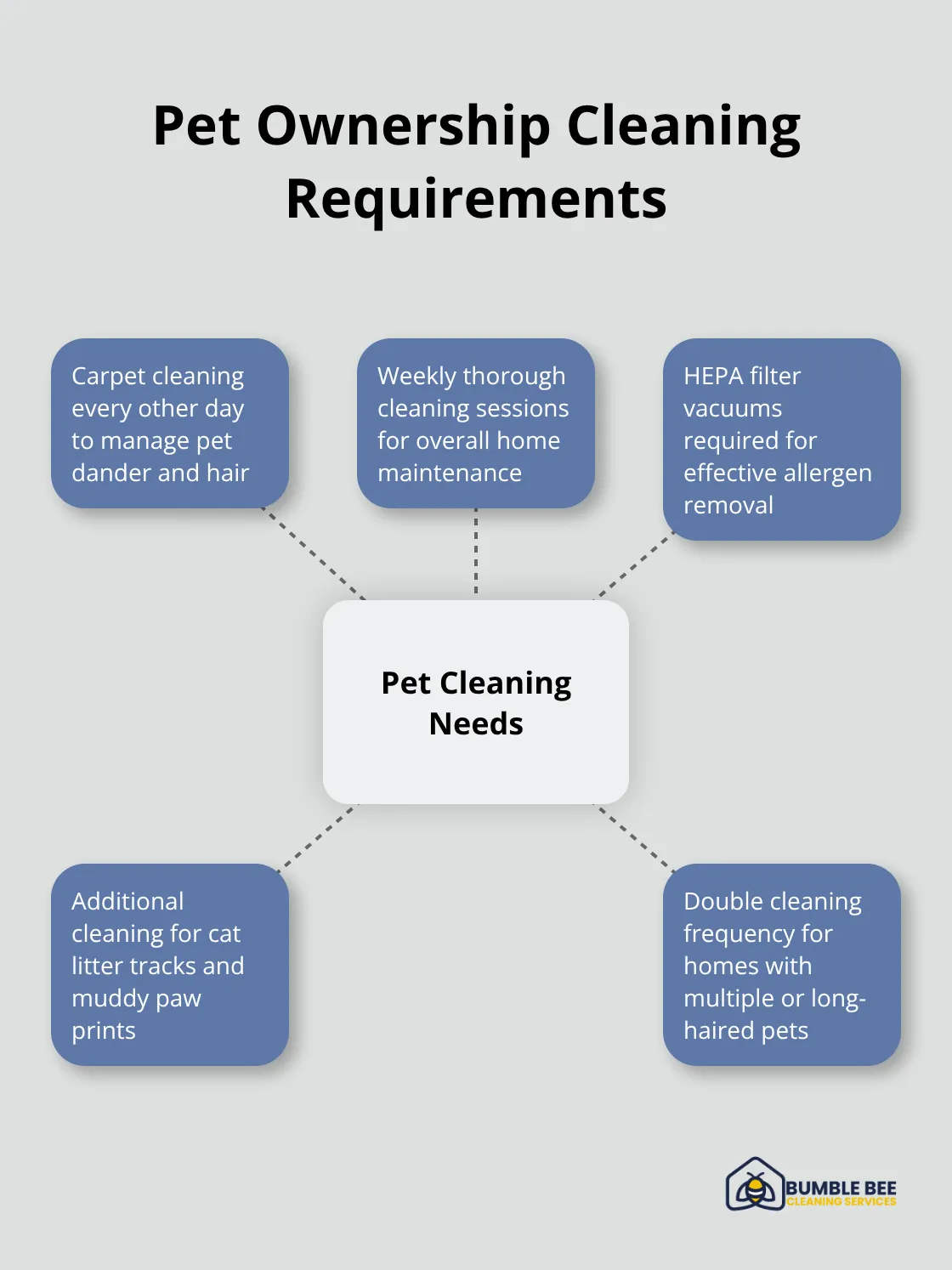 Pet Ownership Cleaning Requirements

Carpet cleaning every other day to manage pet dander and hair

Weekly thorough cleaning sessions for overall home maintenance

HEPA filter vacuums required for effective allergen removal

Pet Cleaning Needs

Additional cleaning for cat litter tracks and muddy paw prints

Double cleaning frequency for homes with multiple or long-haired pets

BUMBLE BEE
CLEANING SERVICES