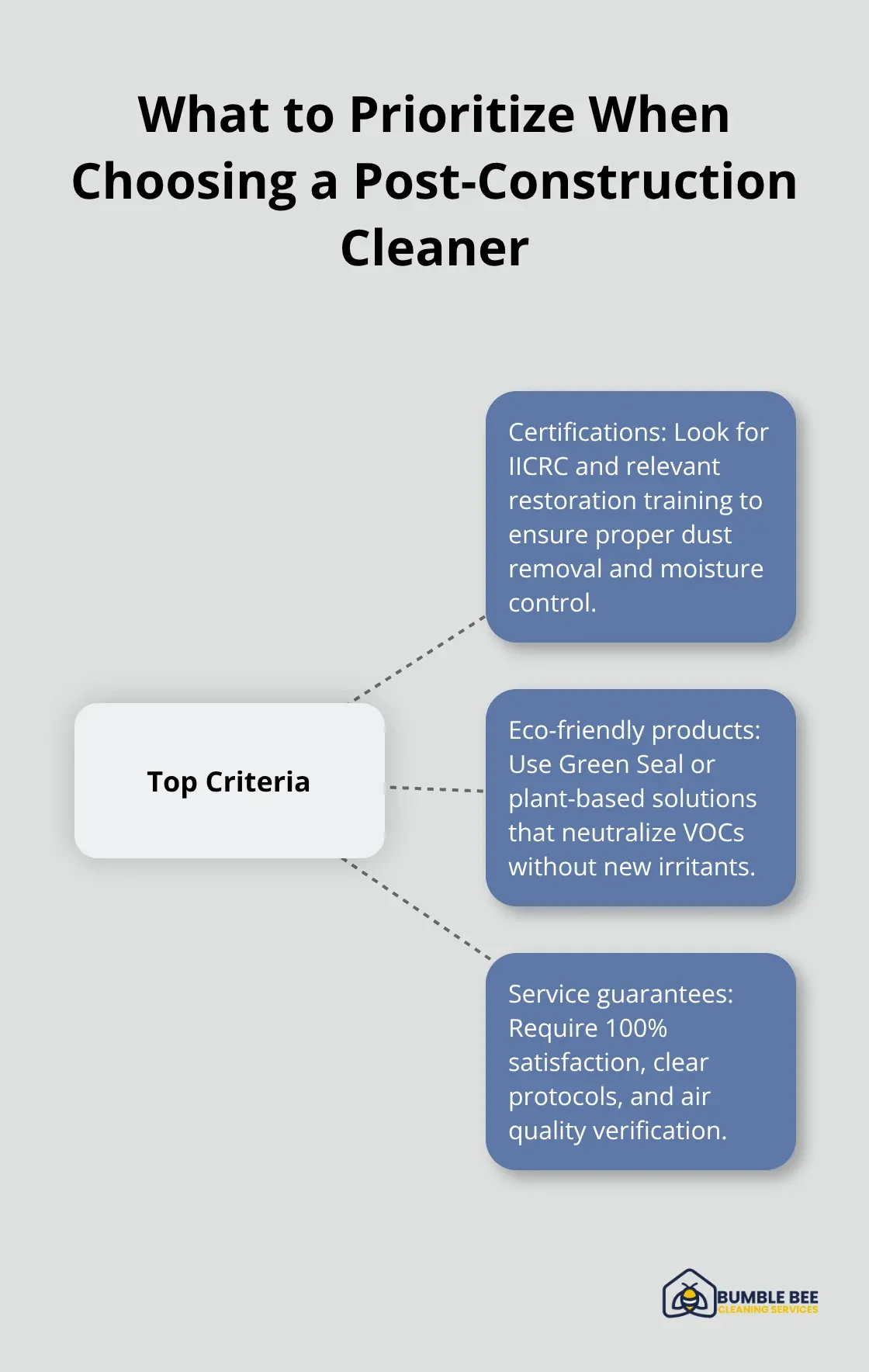 What to Prioritize When Choosing a Post-Construction Cleaner

Top Criteria

Certifications: Look for IICRC and relevant restoration training to ensure proper dust removal and moisture control.

Eco-friendly products: Use Green Seal or plant-based solutions that neutralize VOCs without new irritants.

Service guarantees: Require 100% satisfaction, clear protocols, and air quality verification.

BUMBLE BEE
CLEANING SERVICES