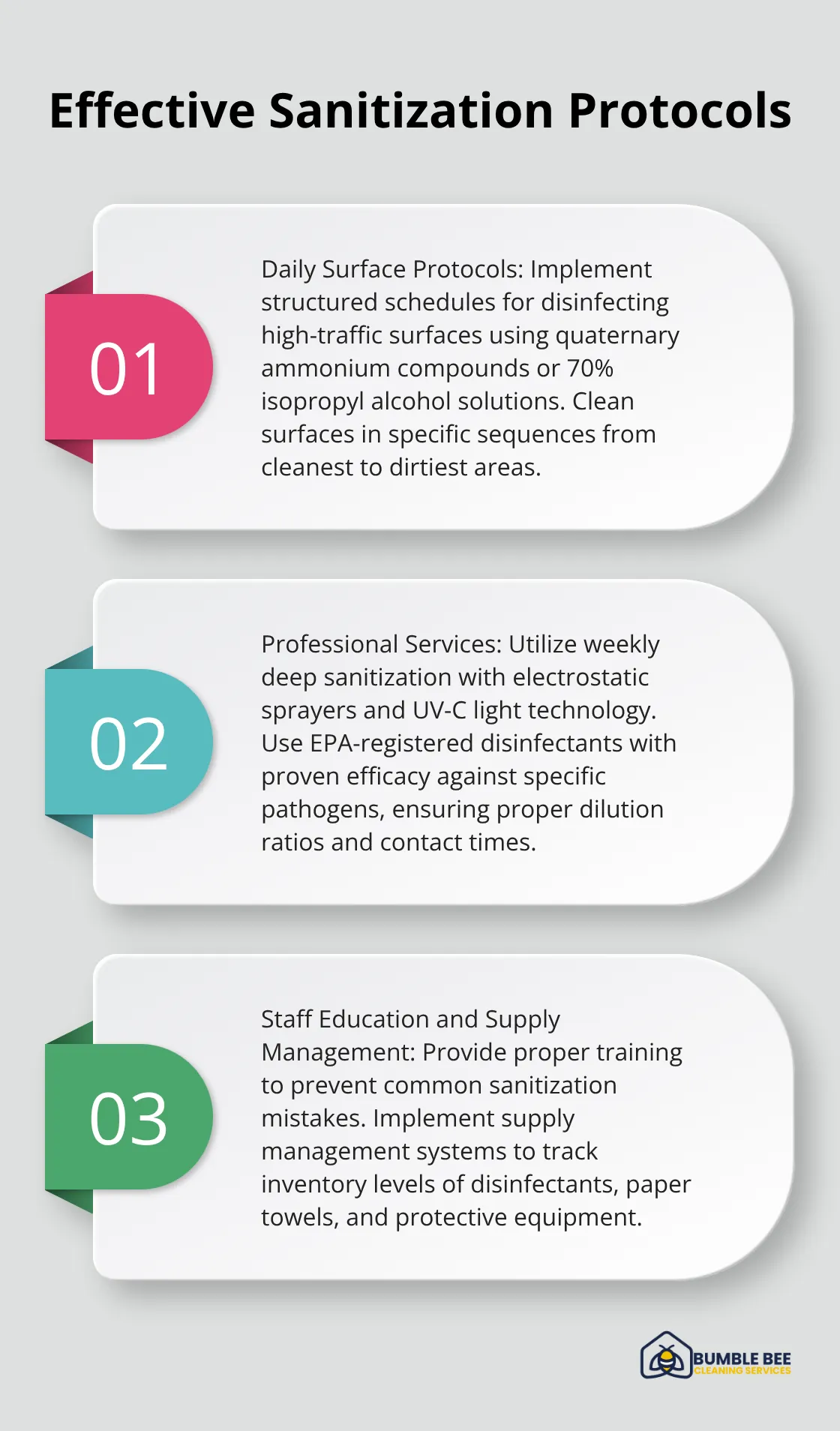 Effective Sanitization Protocols

01

Daily Surface Protocols: Implement structured schedules for disinfecting high-traffic surfaces using quaternary ammonium compounds or 70% isopropyl alcohol solutions. Clean surfaces in specific sequences from cleanest to dirtiest areas.

02

Professional Services: Utilize weekly deep sanitization with electrostatic sprayers and UV-C light technology. Use EPA-registered disinfectants with proven efficacy against specific pathogens, ensuring proper dilution ratios and contact times.

03

Staff Education and Supply Management: Provide proper training to prevent common sanitization mistakes. Implement supply management systems to track inventory levels of disinfectants, paper towels, and protective equipment.

BUMBLE BEE
CLEANING SERVICES