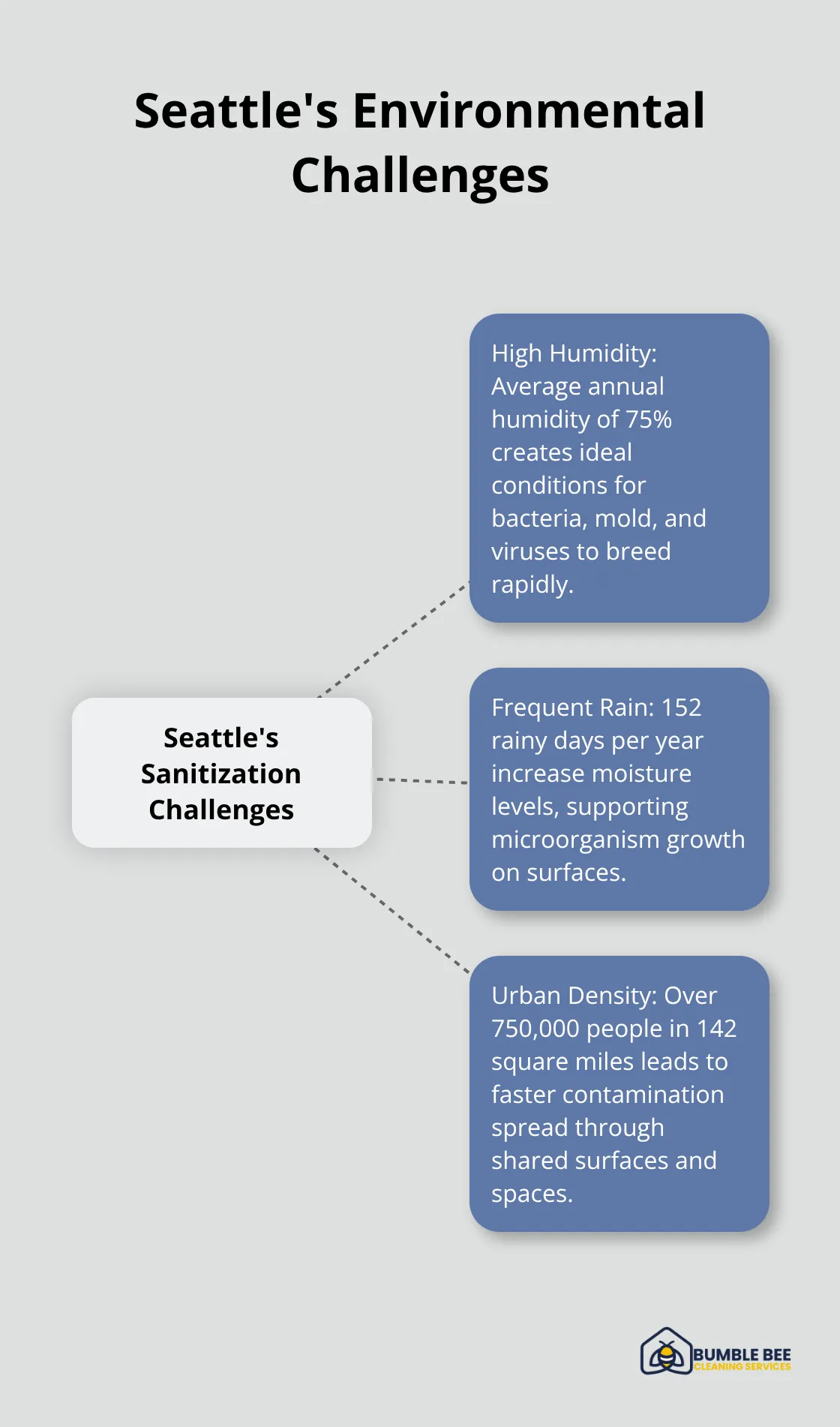 Seattle's Environmental Challenges

Seattle's Sanitization Challenges

High Humidity: Average annual humidity of 75% creates ideal conditions for bacteria, mold, and viruses to breed rapidly.

Frequent Rain: 152 rainy days per year increase moisture levels, supporting microorganism growth on surfaces.

Urban Density: Over 750,000 people in 142 square miles leads to faster contamination spread through shared surfaces and spaces.

BUMBLE BEE
CLEANING SERVICES