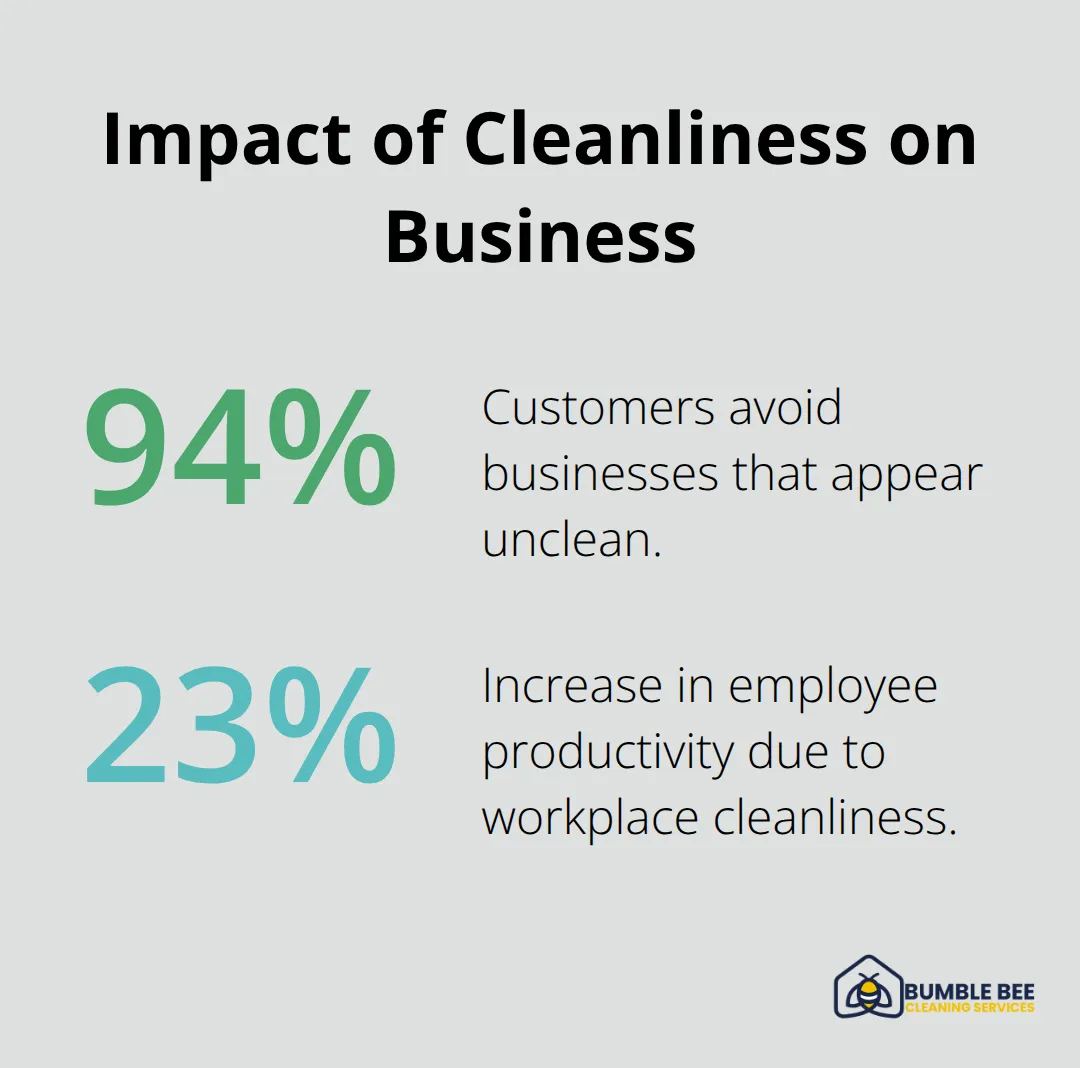 Impact of Cleanliness on Business

94%

Customers avoid businesses that appear unclean.

23%

Increase in employee productivity due to workplace cleanliness.

BUMBLE BEE
CLEANING SERVICES