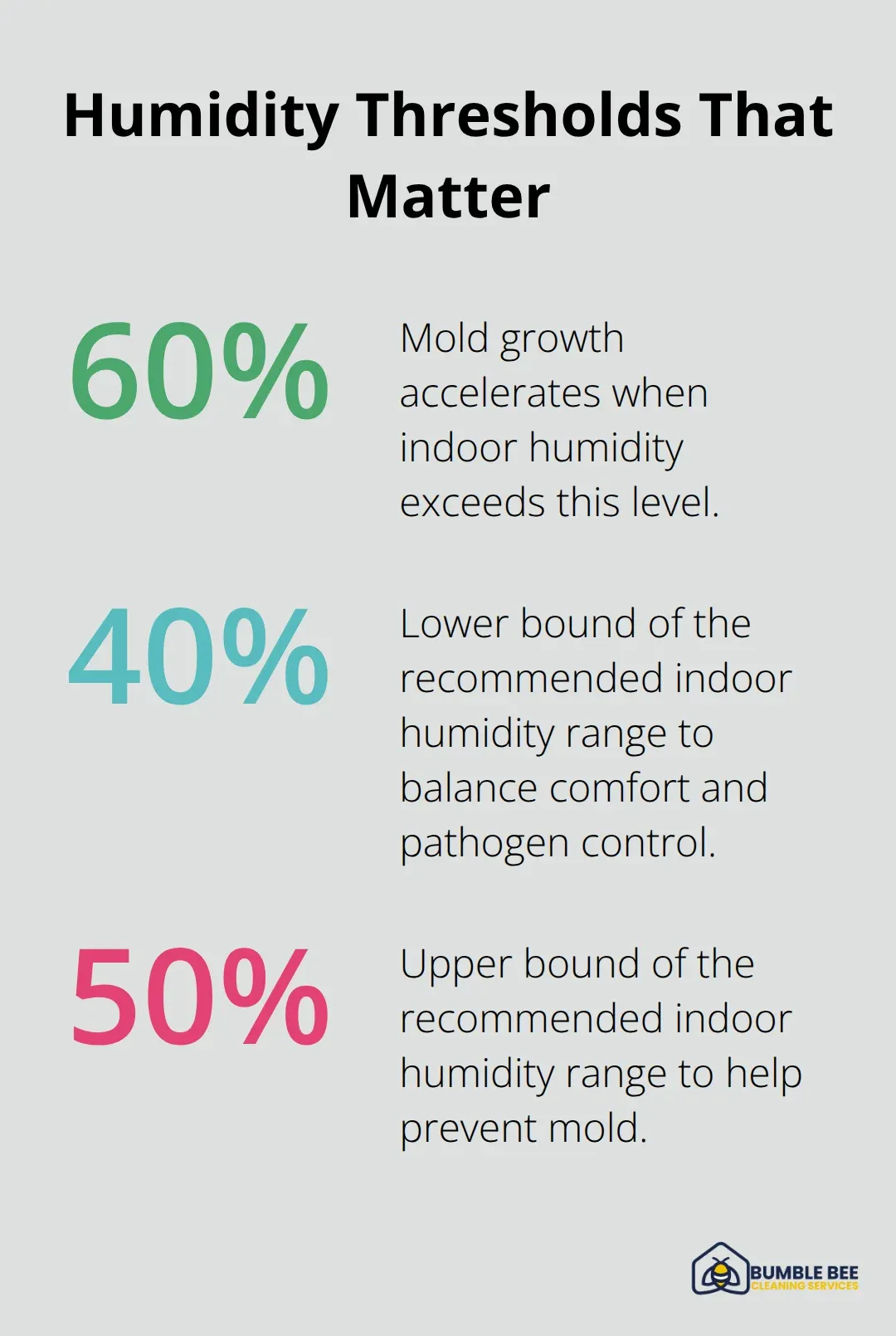 Humidity Thresholds That Matter

60%

Mold growth accelerates when indoor humidity exceeds this level.

40%

Lower bound of the recommended indoor humidity range to balance comfort and pathogen control.

50%

Upper bound of the recommended indoor humidity range to help prevent mold.

BUMBLE BEE
CLEANING SERVICES