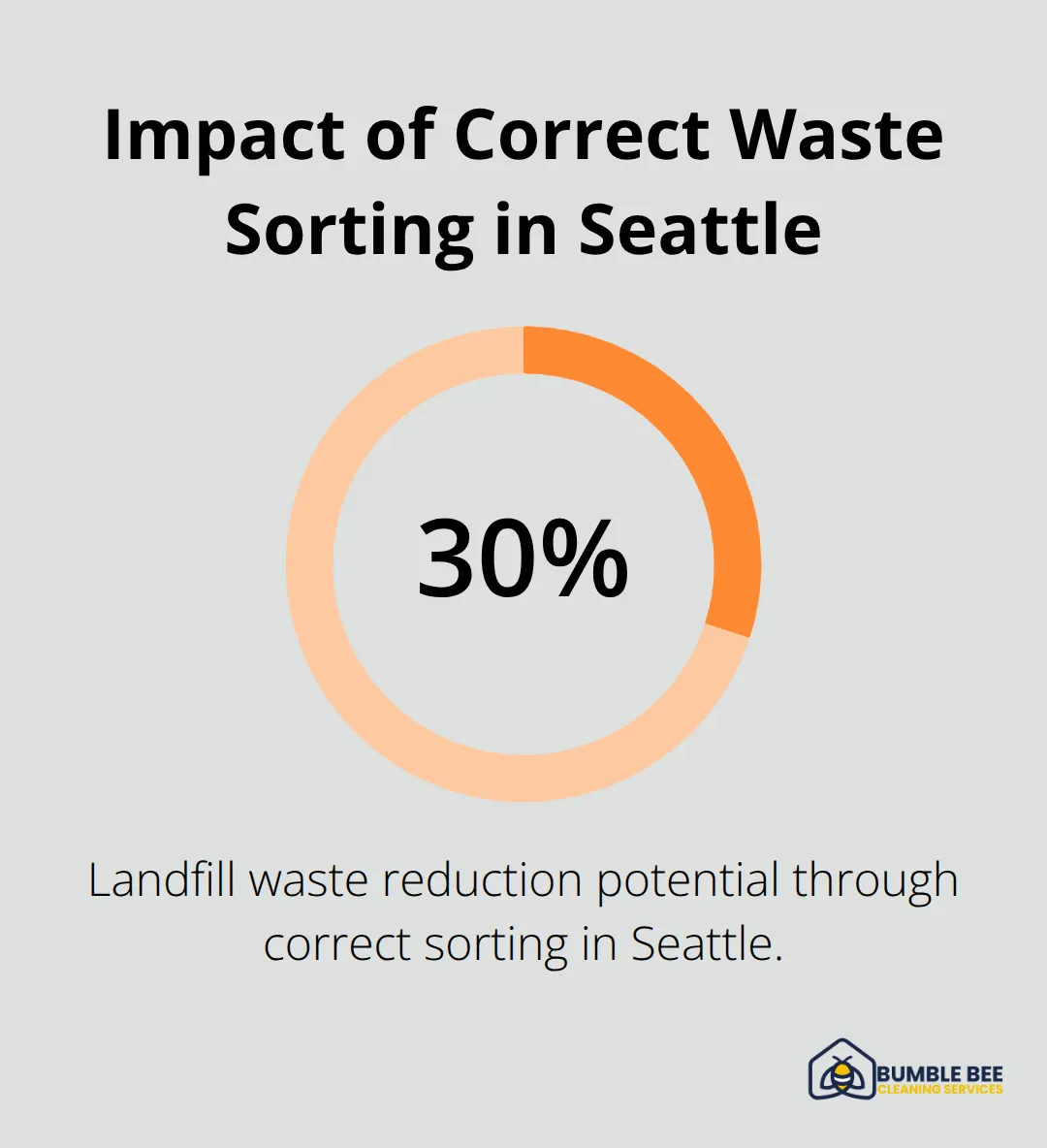 Impact of Correct Waste Sorting in Seattle

30%

Landfill waste reduction potential through correct sorting in Seattle.

BUMBLE BEE
CLEANING SERVICES