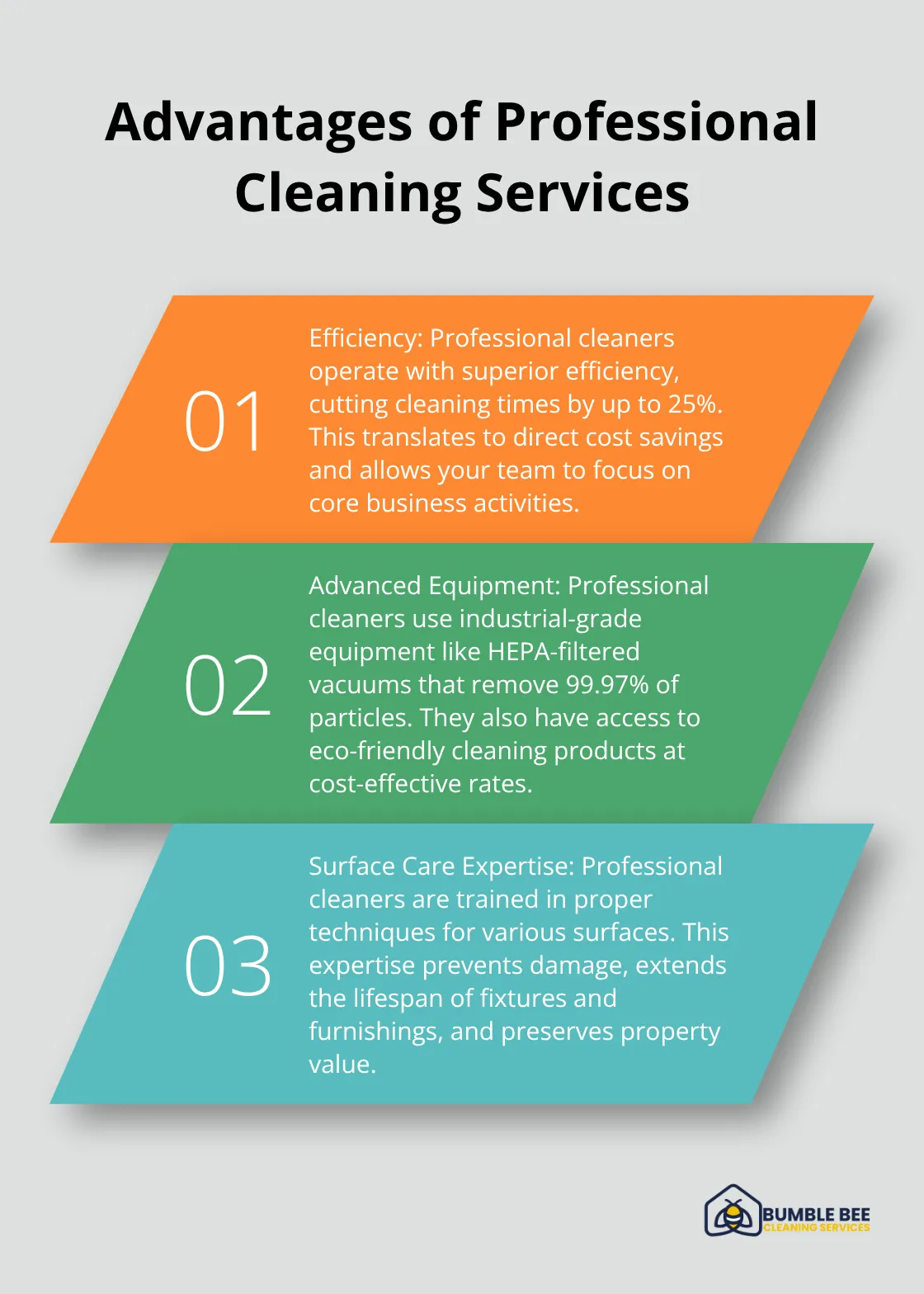 Advantages of Professional Cleaning Services

01

Efficiency: Professional cleaners operate with superior efficiency, cutting cleaning times by up to 25%. This translates to direct cost savings and allows your team to focus on core business activities.

02

Advanced Equipment: Professional cleaners use industrial-grade equipment like HEPA-filtered vacuums that remove 99.97% of particles. They also have access to eco-friendly cleaning products at cost-effective rates.

03

Surface Care Expertise: Professional cleaners are trained in proper techniques for various surfaces. This expertise prevents damage, extends the lifespan of fixtures and furnishings, and preserves property value.

BUMBLE BEE
CLEANING SERVICES