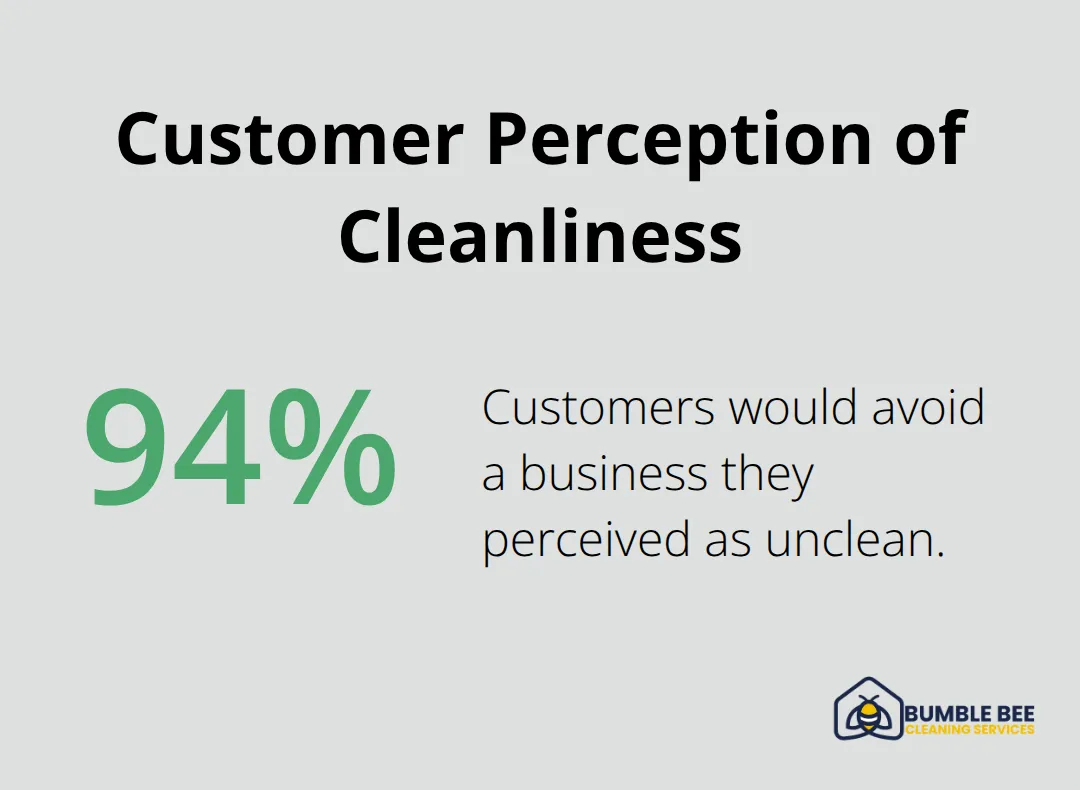 Customer Perception of Cleanliness

94%

Customers would avoid a business they perceived as unclean.

BUMBLE BEE
CLEANING SERVICES