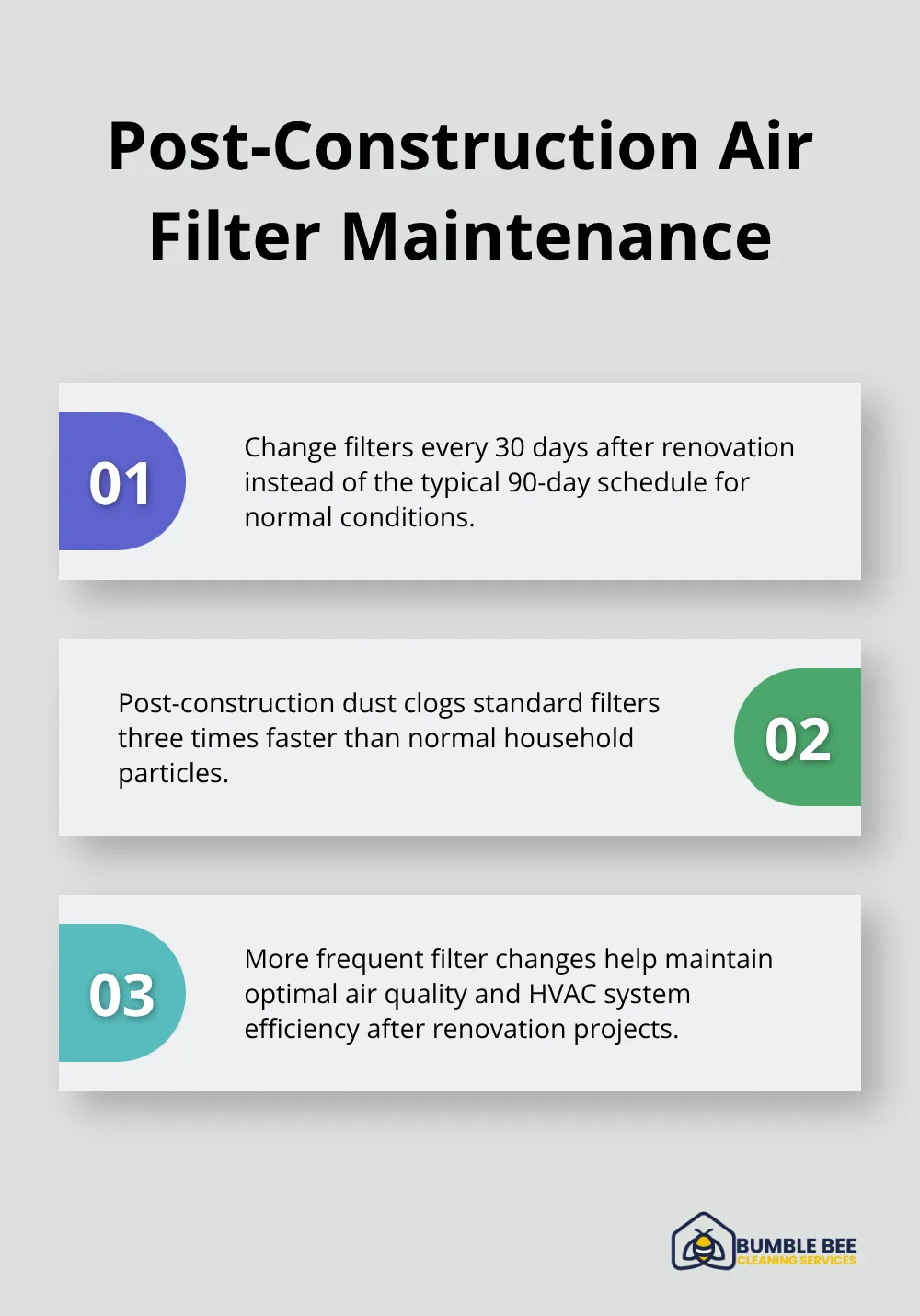 Post-Construction Air Filter Maintenance

01

Change filters every 30 days after renovation instead of the typical 90-day schedule for normal conditions.

Post-construction dust clogs standard filters three times faster than normal household particles.

02

03

More frequent filter changes help maintain optimal air quality and HVAC system efficiency after renovation projects.

BUMBLE BEE
CLEANING SERVICES