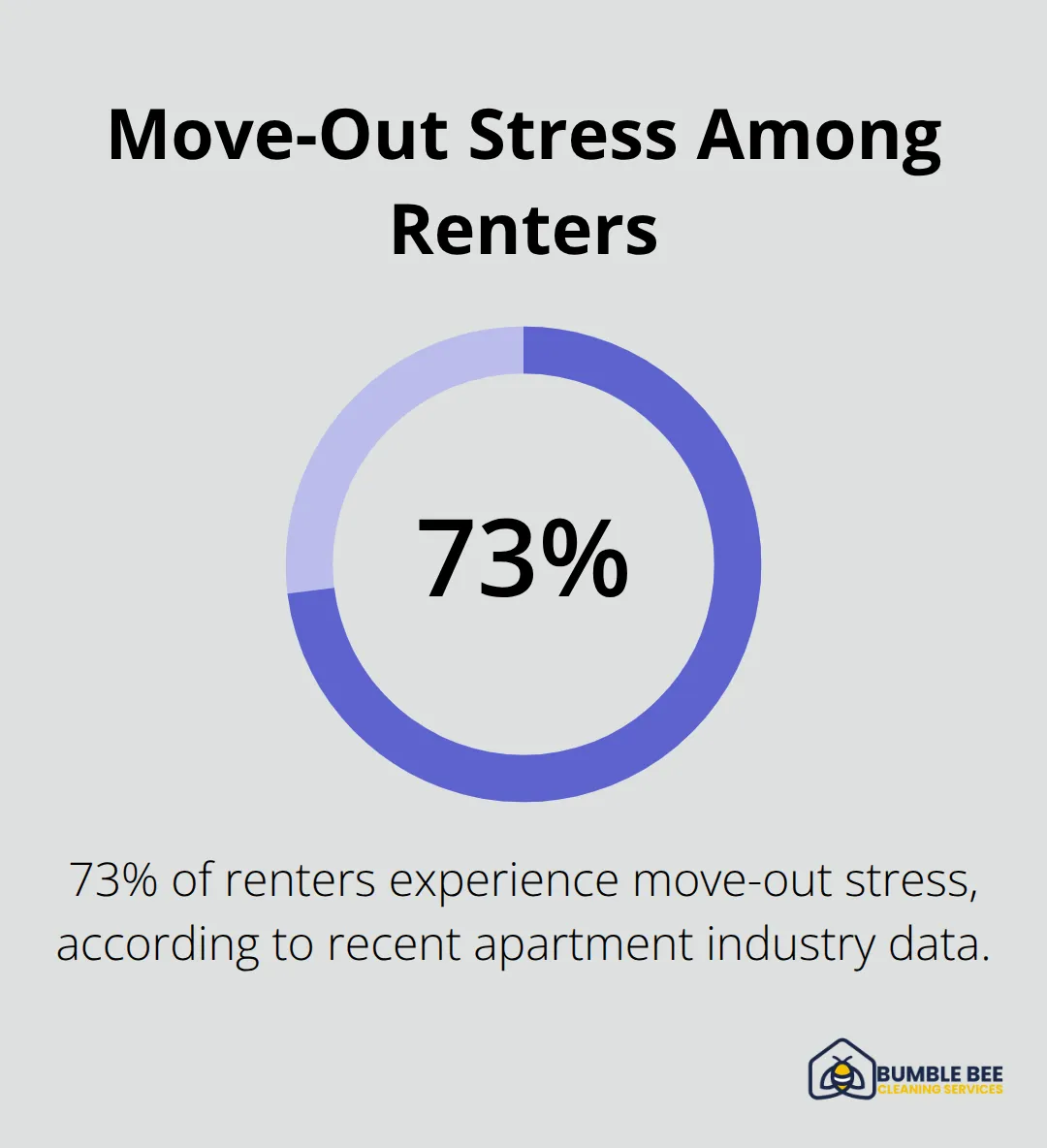 Move-Out Stress Among Renters

73%

73% of renters experience move-out stress, according to recent apartment industry data.

BUMBLE BEE
CLEANING SERVICES