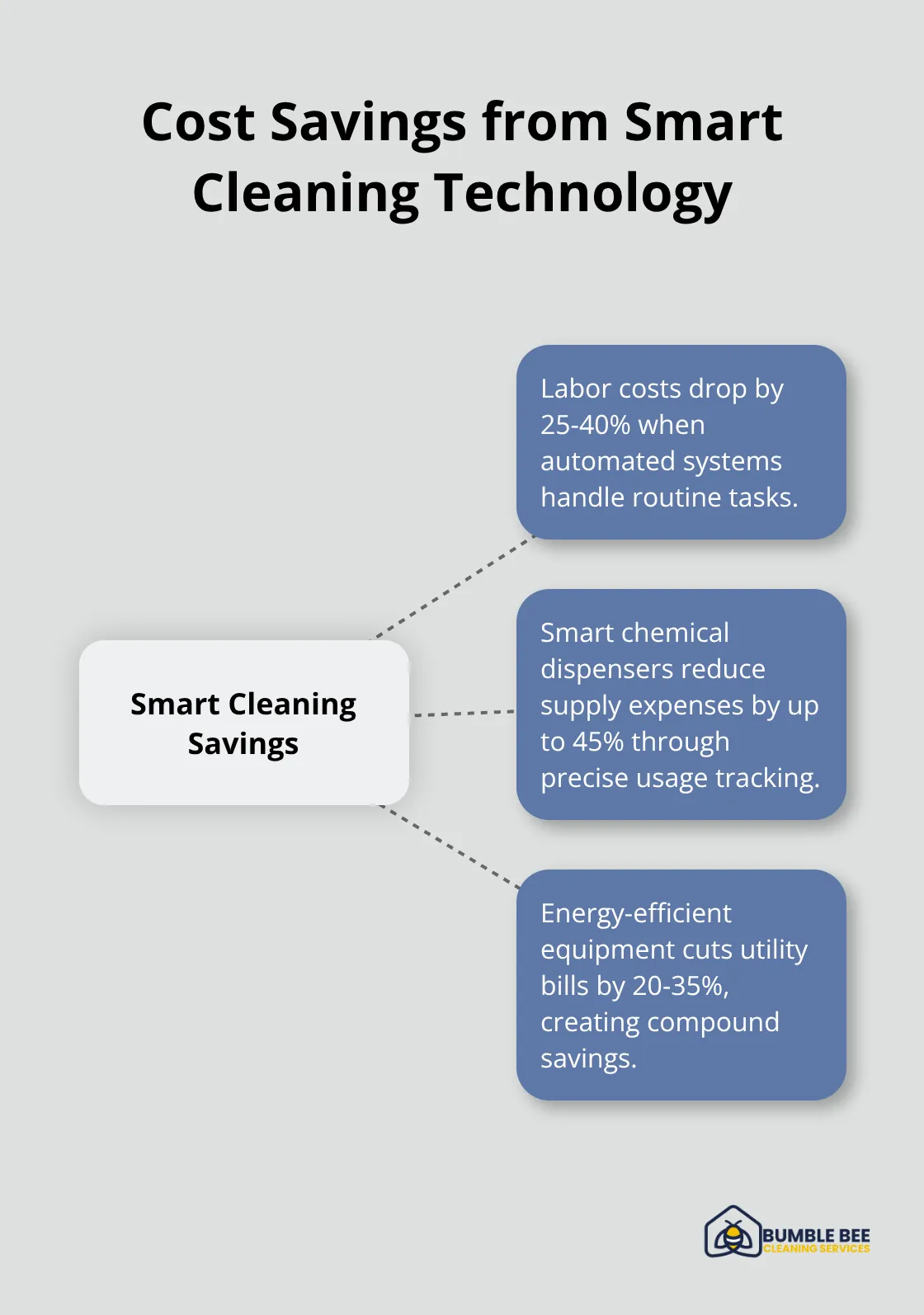 Cost Savings from Smart Cleaning Technology

Smart Cleaning Savings

Labor costs drop by 25-40% when automated systems handle routine tasks.

Smart chemical dispensers reduce supply expenses by up to 45% through precise usage tracking.

Energy-efficient equipment cuts utility bills by 20-35%, creating compound savings.

BUMBLE BEE
CLEANING SERVICES