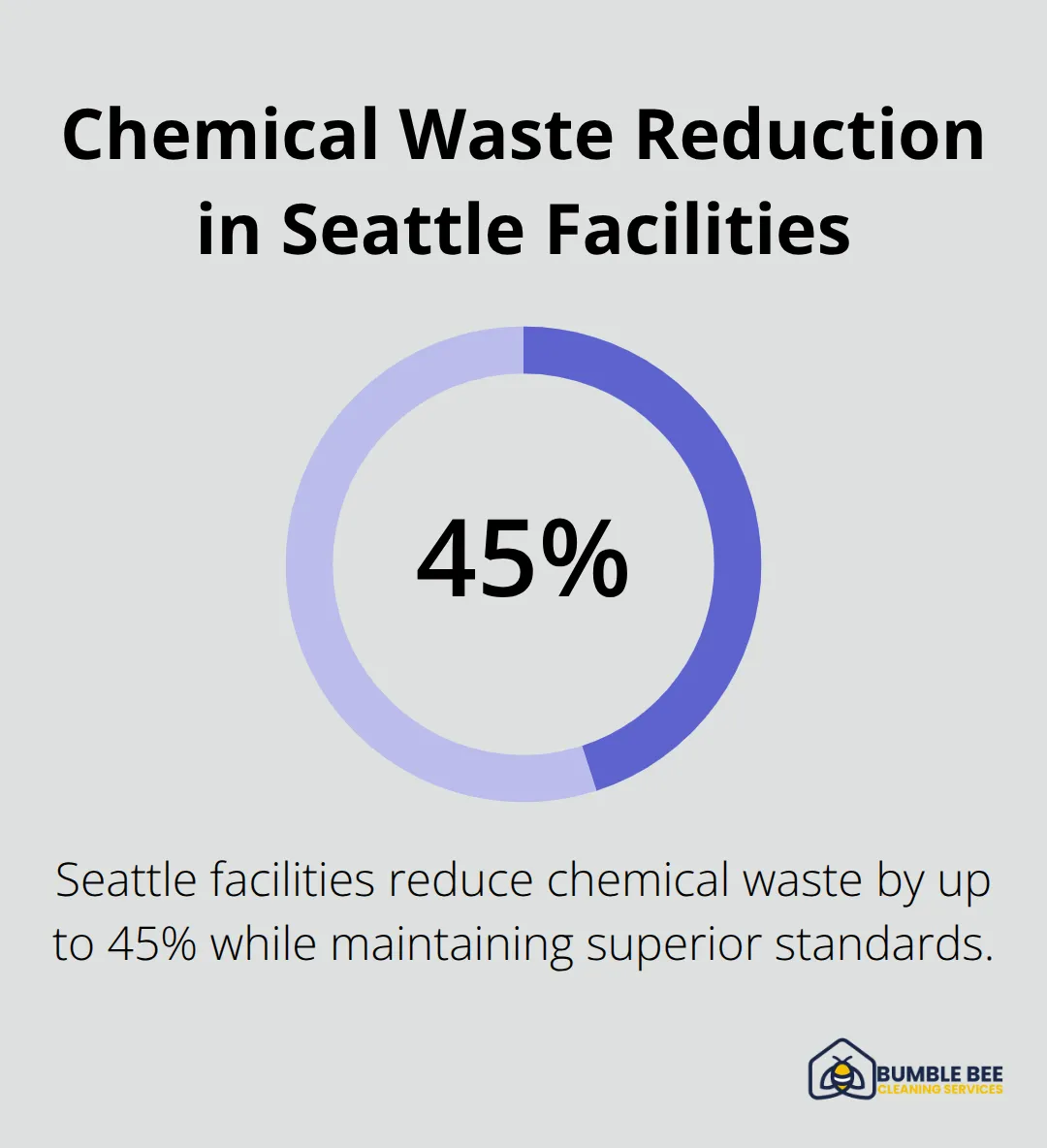 Chemical Waste Reduction in Seattle Facilities

45%

Seattle facilities reduce chemical waste by up to 45% while maintaining superior standards.

BUMBLE BEE
CLEANING SERVICES