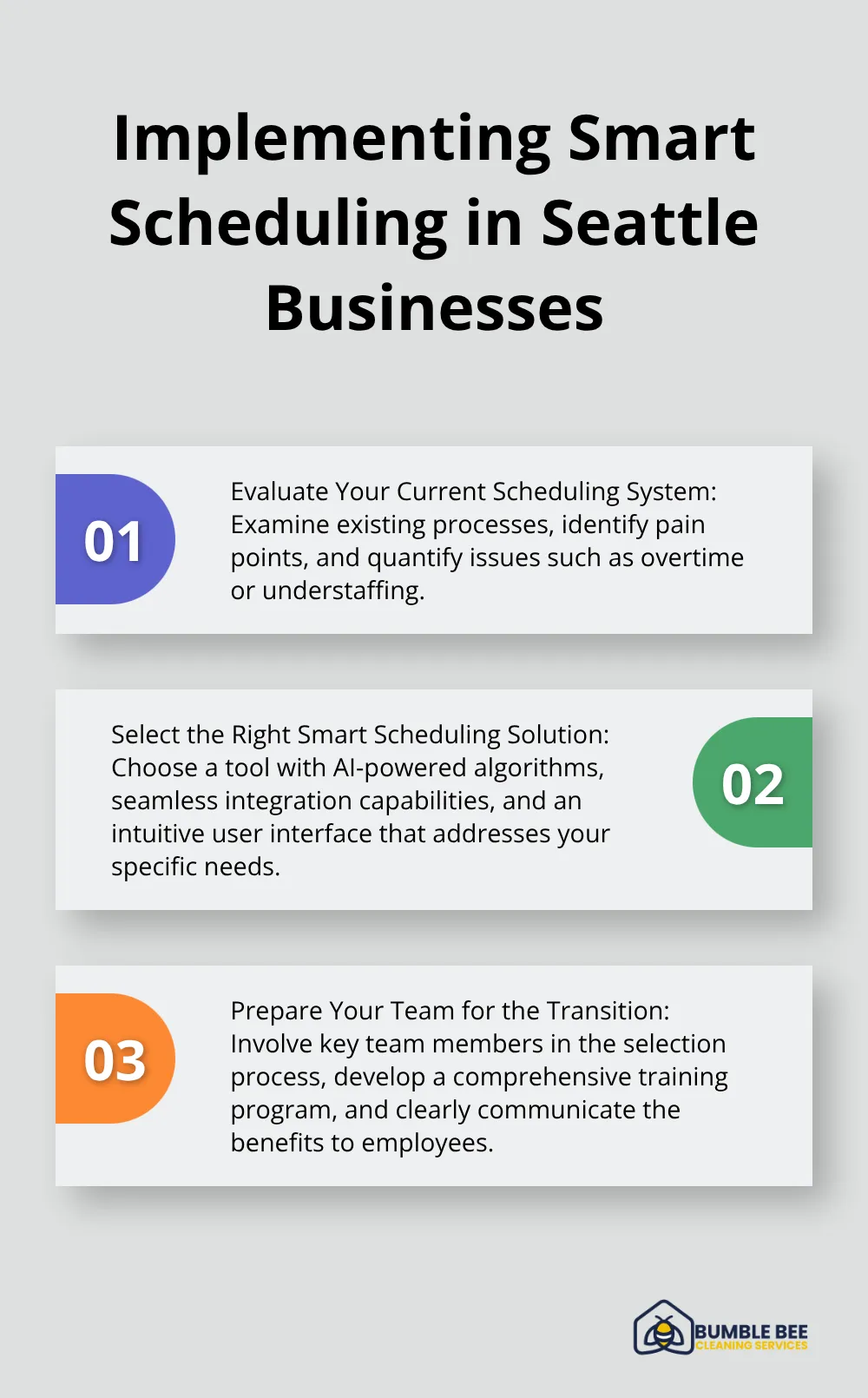 Implementing Smart Scheduling in Seattle Businesses

01

Evaluate Your Current Scheduling System: Examine existing processes, identify pain points, and quantify issues such as overtime or understaffing.

Select the Right Smart Scheduling Solution: Choose a tool with AI-powered algorithms, seamless integration capabilities, and an intuitive user interface that addresses your specific needs.

02

03

Prepare Your Team for the Transition: Involve key team members in the selection process, develop a comprehensive training program, and clearly communicate the benefits to employees.

BUMBLE BEE
CLEANING SERVICES