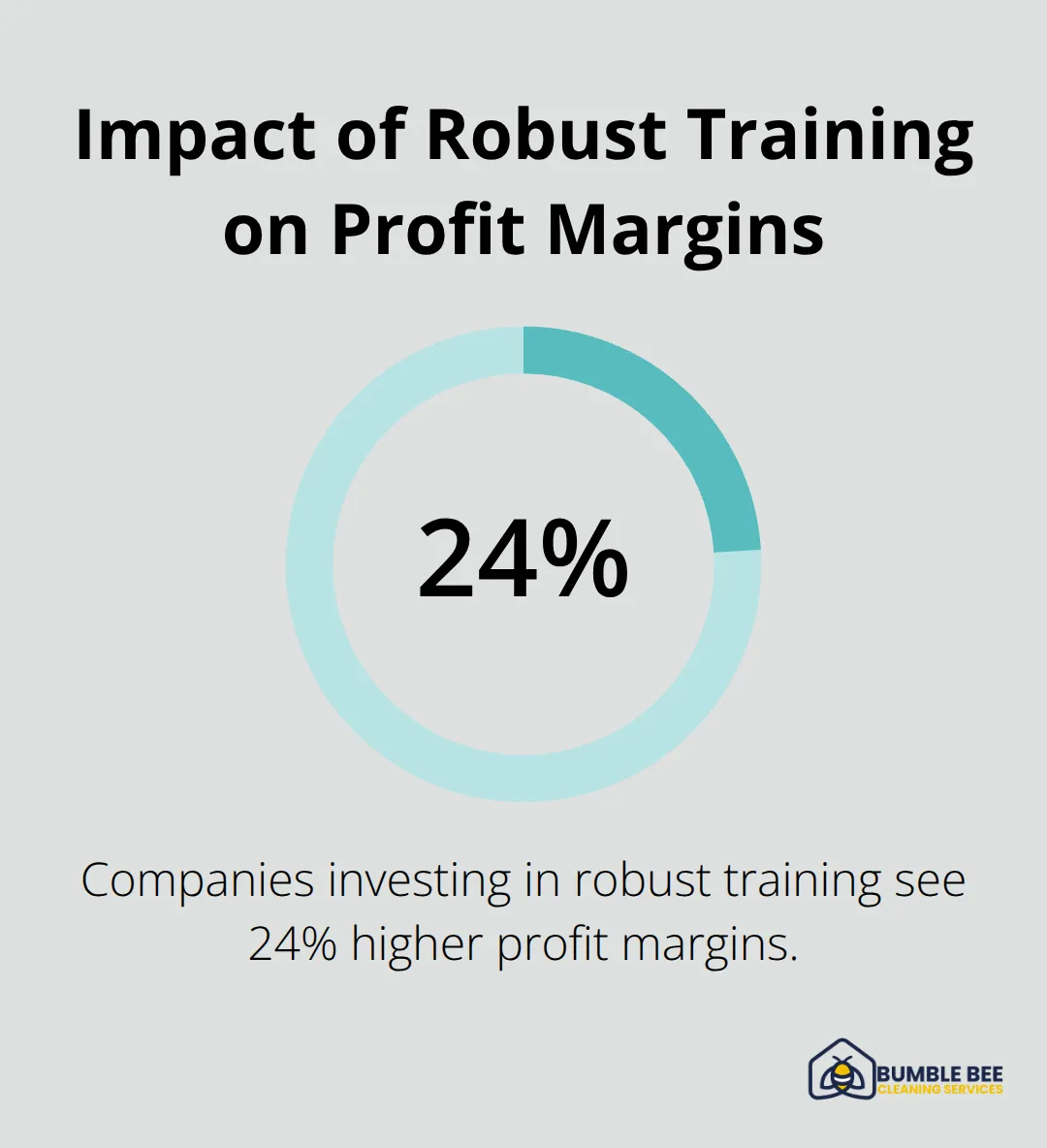 Impact of Robust Training on Profit Margins

24%

Companies investing in robust training see 24% higher profit margins.

BUMBLE BEE
CLEANING SERVICES