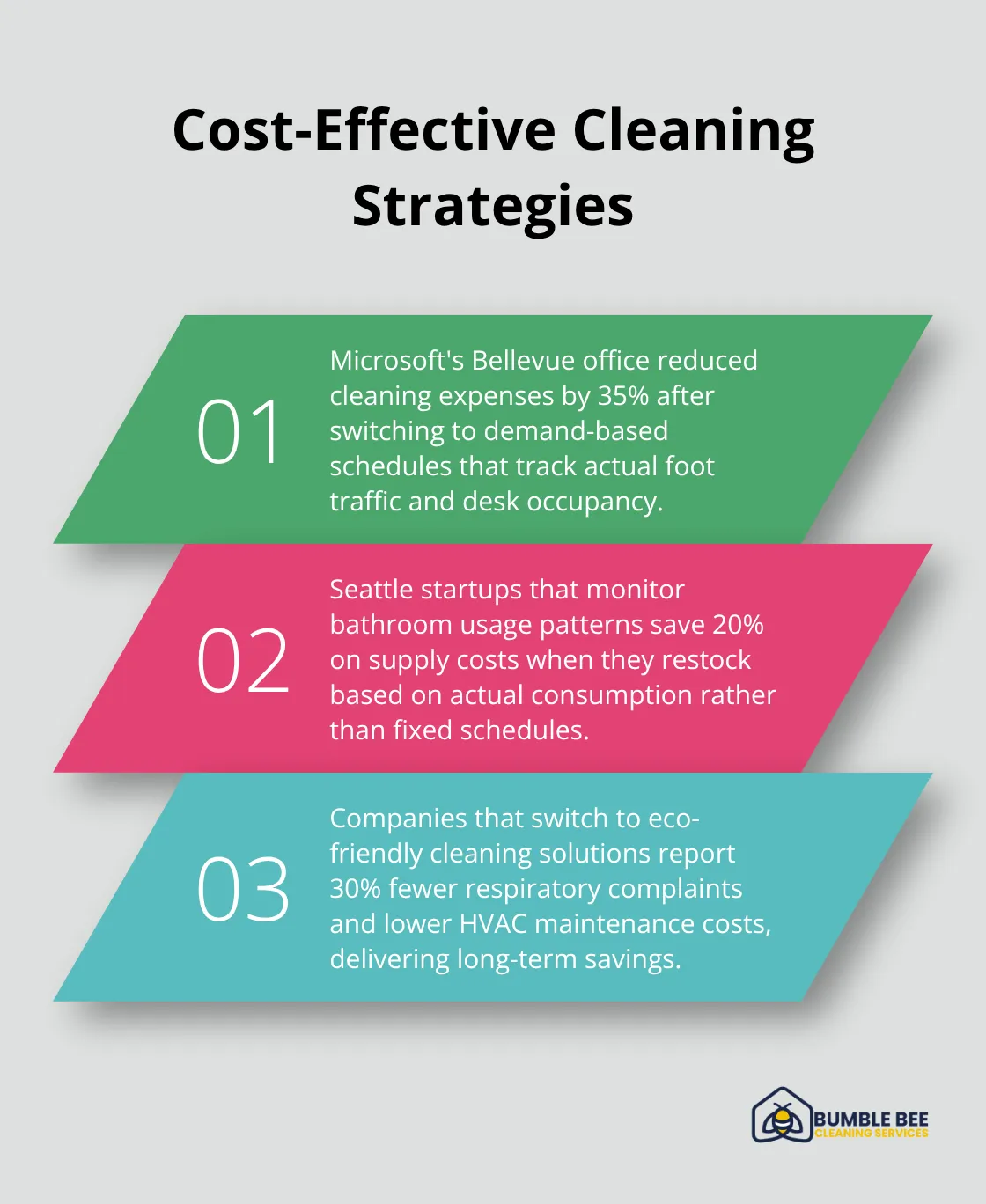 Cost-Effective Cleaning Strategies

01

Microsoft's Bellevue office reduced cleaning expenses by 35% after switching to demand-based schedules that track actual foot traffic and desk occupancy.

02

Seattle startups that monitor bathroom usage patterns save 20% on supply costs when they restock based on actual consumption rather than fixed schedules.

03

Companies that switch to eco-friendly cleaning solutions report 30% fewer respiratory complaints and lower HVAC maintenance costs, delivering long-term savings.

BUMBLE BEE
CLEANING SERVICES