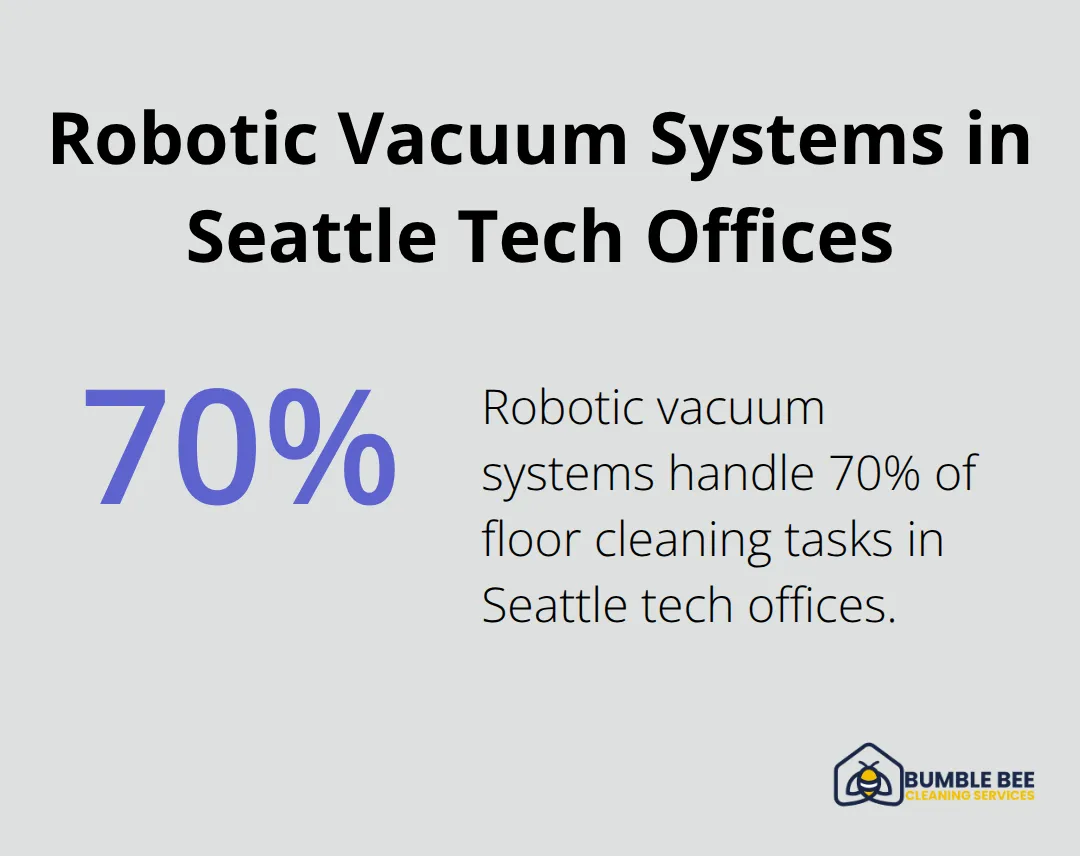 Robotic Vacuum Systems in Seattle Tech Offices

70%

Robotic vacuum systems handle 70% of floor cleaning tasks in Seattle tech offices.

BUMBLE BEE
CLEANING SERVICES