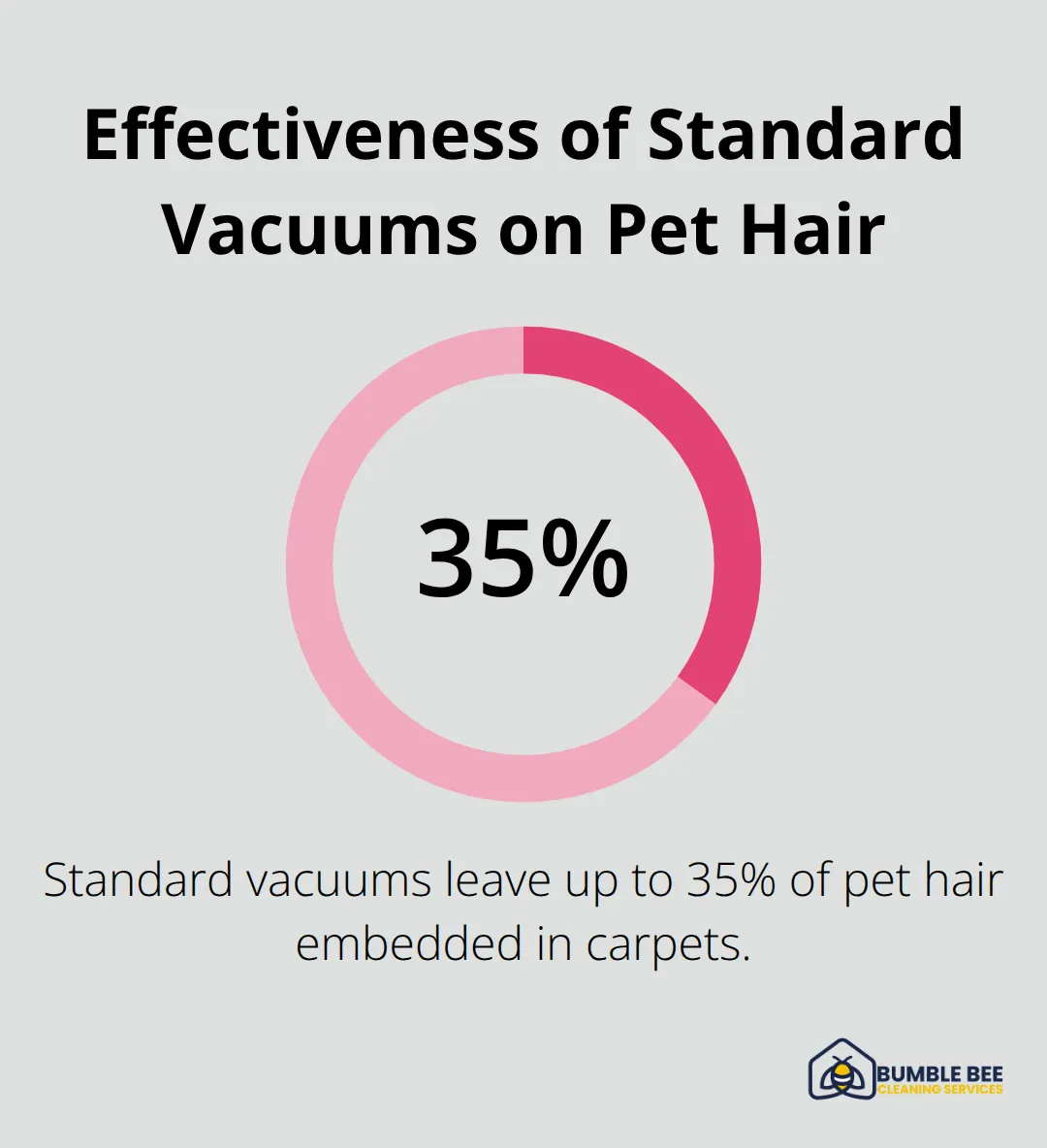 Effectiveness of Standard Vacuums on Pet Hair

35%

Standard vacuums leave up to 35% of pet hair embedded in carpets.

BUMBLE BEE
CLEANING SERVICES