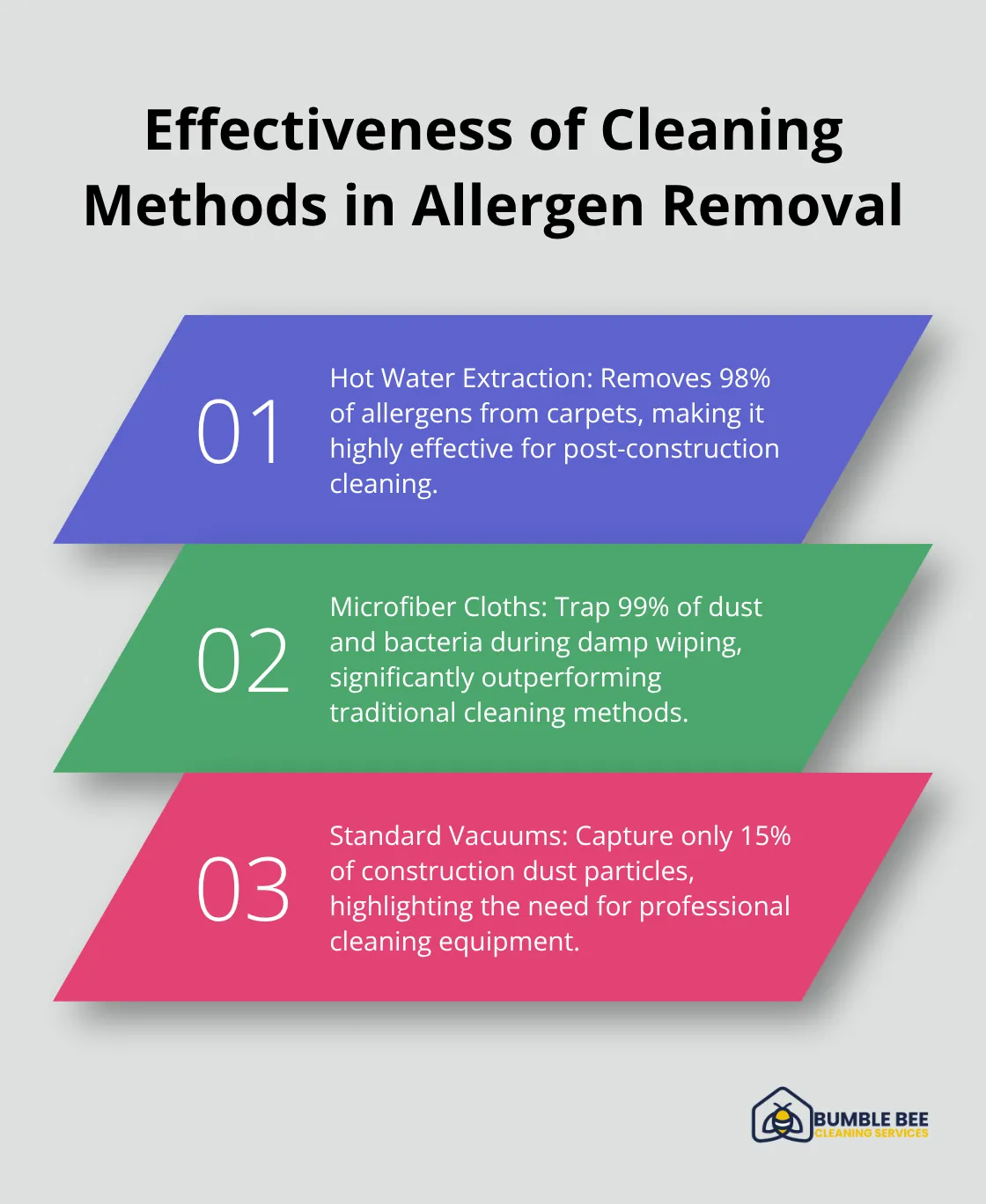 Effectiveness of Cleaning Methods in Allergen Removal

01

Hot Water Extraction: Removes 98% of allergens from carpets, making it highly effective for post-construction cleaning.

02

Microfiber Cloths: Trap 99% of dust and bacteria during damp wiping, significantly outperforming traditional cleaning methods.

03

Standard Vacuums: Capture only 15% of construction dust particles, highlighting the need for professional cleaning equipment.

BUMBLE BEE
CLEANING SERVICES