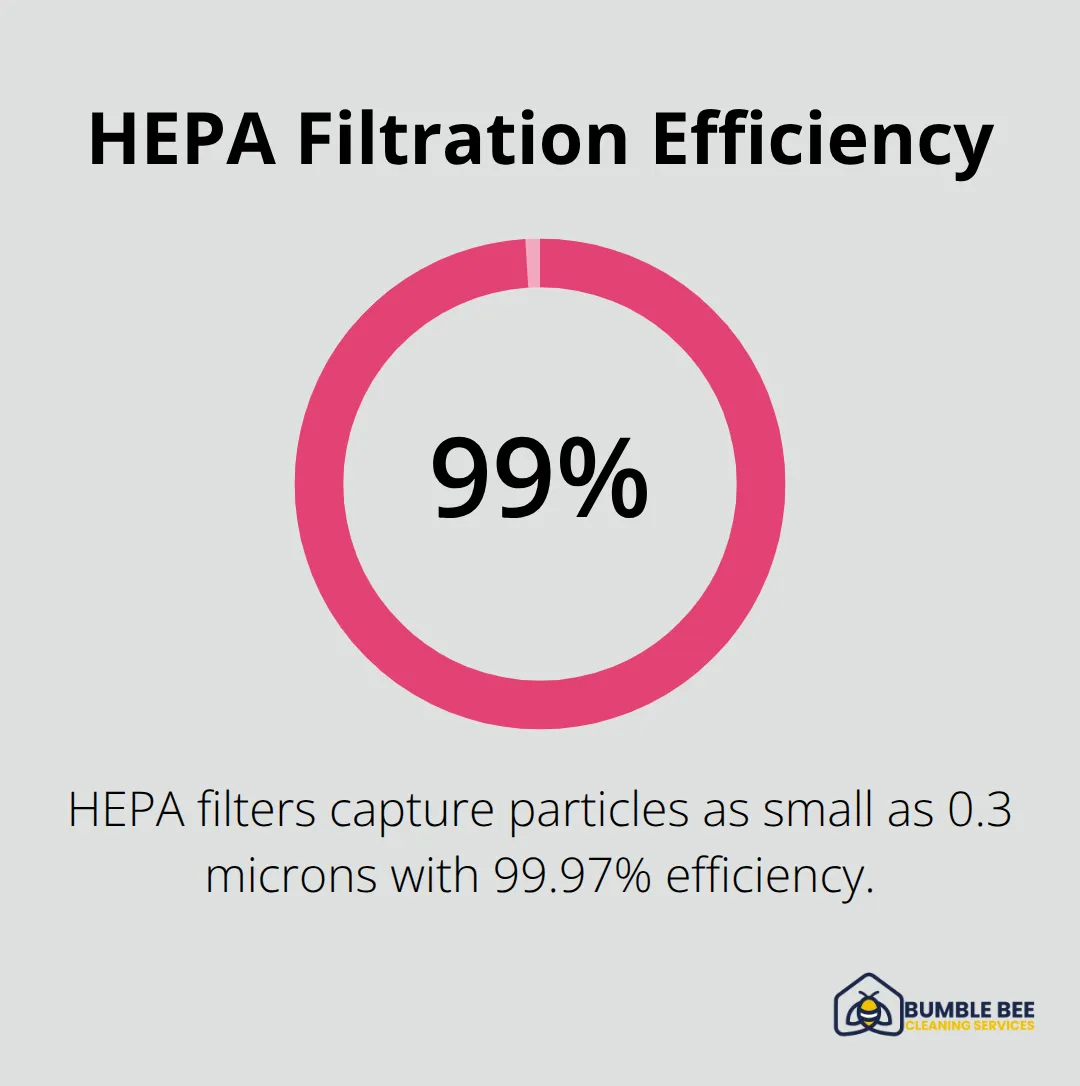 HEPA Filtration Efficiency

99%

HEPA filters capture particles as small as 0.3 microns with 99.97% efficiency.

BUMBLE BEE
CLEANING SERVICES