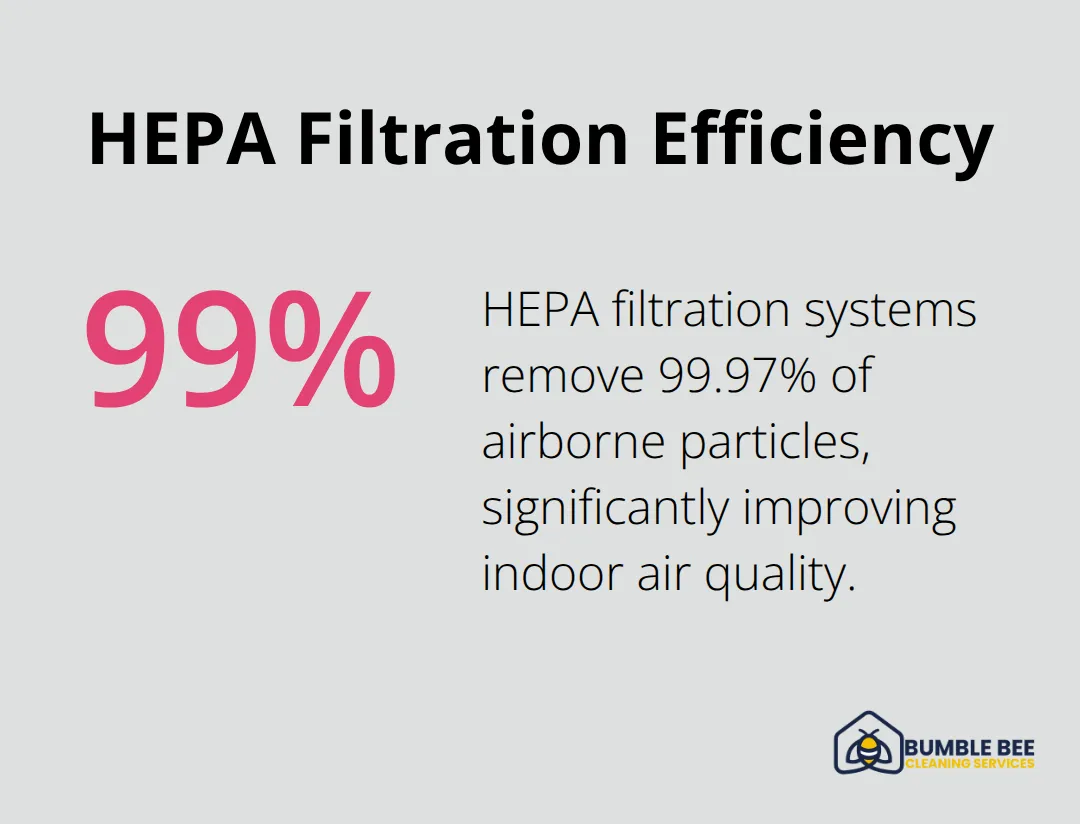 HEPA Filtration Efficiency

99%

HEPA filtration systems remove 99.97% of airborne particles, significantly improving indoor air quality.

BUMBLE BEE
CLEANING SERVICES