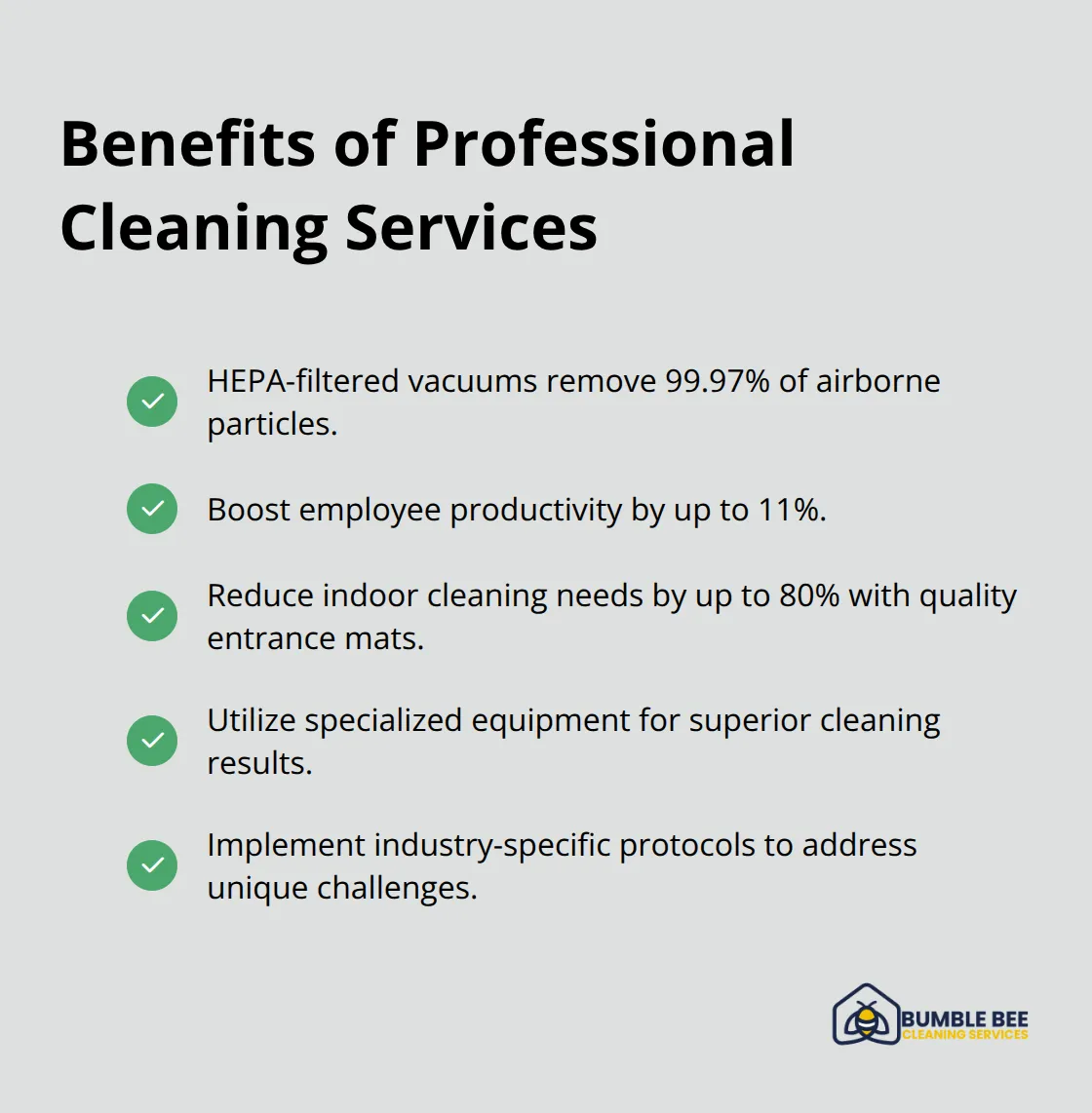 Benefits of Professional Cleaning Services

HEPA-filtered vacuums remove 99.97% of airborne particles.

Boost employee productivity by up to 11%.

Reduce indoor cleaning needs by up to 80% with quality entrance mats.

Utilize specialized equipment for superior cleaning results.

Implement industry-specific protocols to address unique challenges.

BUMBLE BEE
CLEANING SERVICES