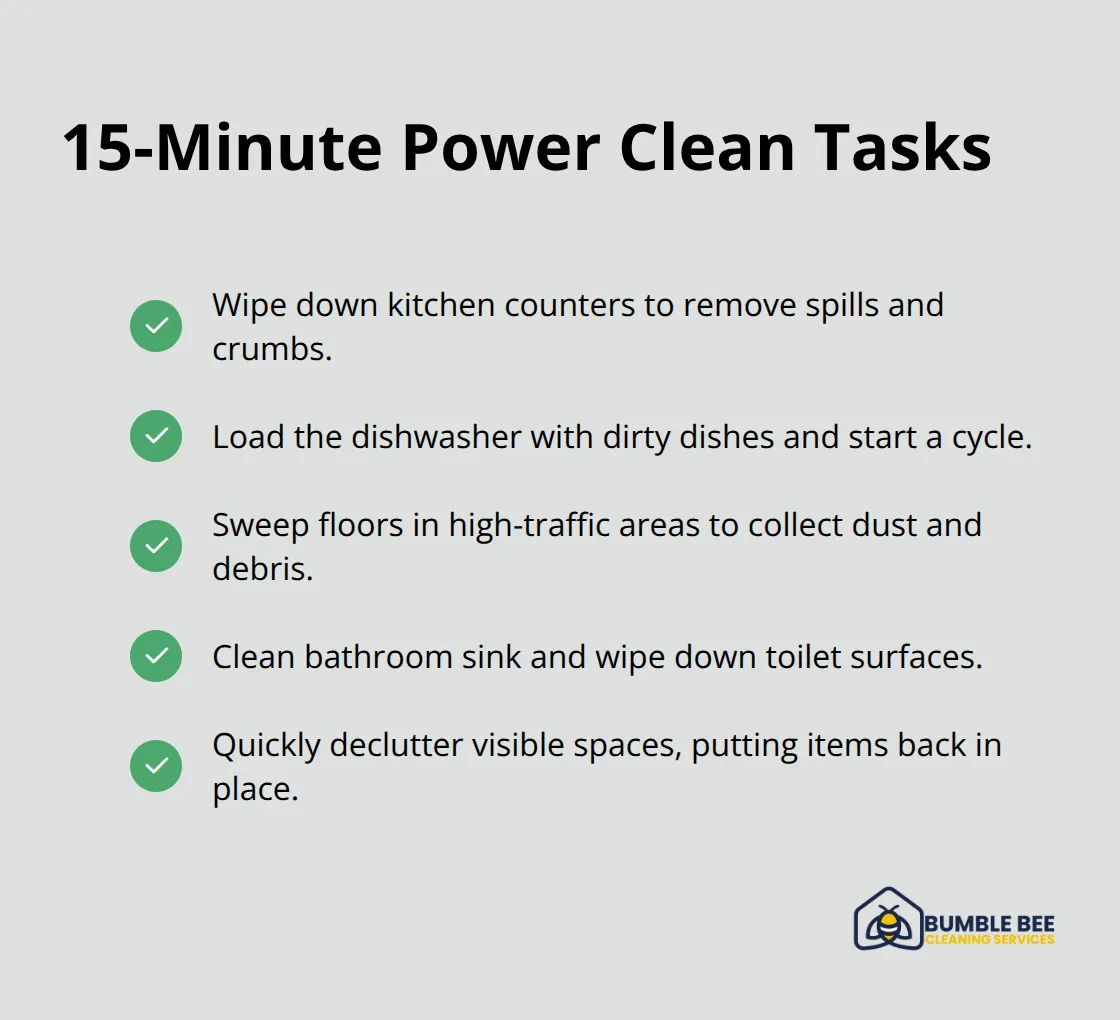 15-Minute Power Clean Tasks

Wipe down kitchen counters to remove spills and crumbs.

Load the dishwasher with dirty dishes and start a cycle.

Sweep floors in high-traffic areas to collect dust and debris.

Clean bathroom sink and wipe down toilet surfaces.

Quickly declutter visible spaces, putting items back in place.

BUMBLE BEE
CLEANING SERVICES