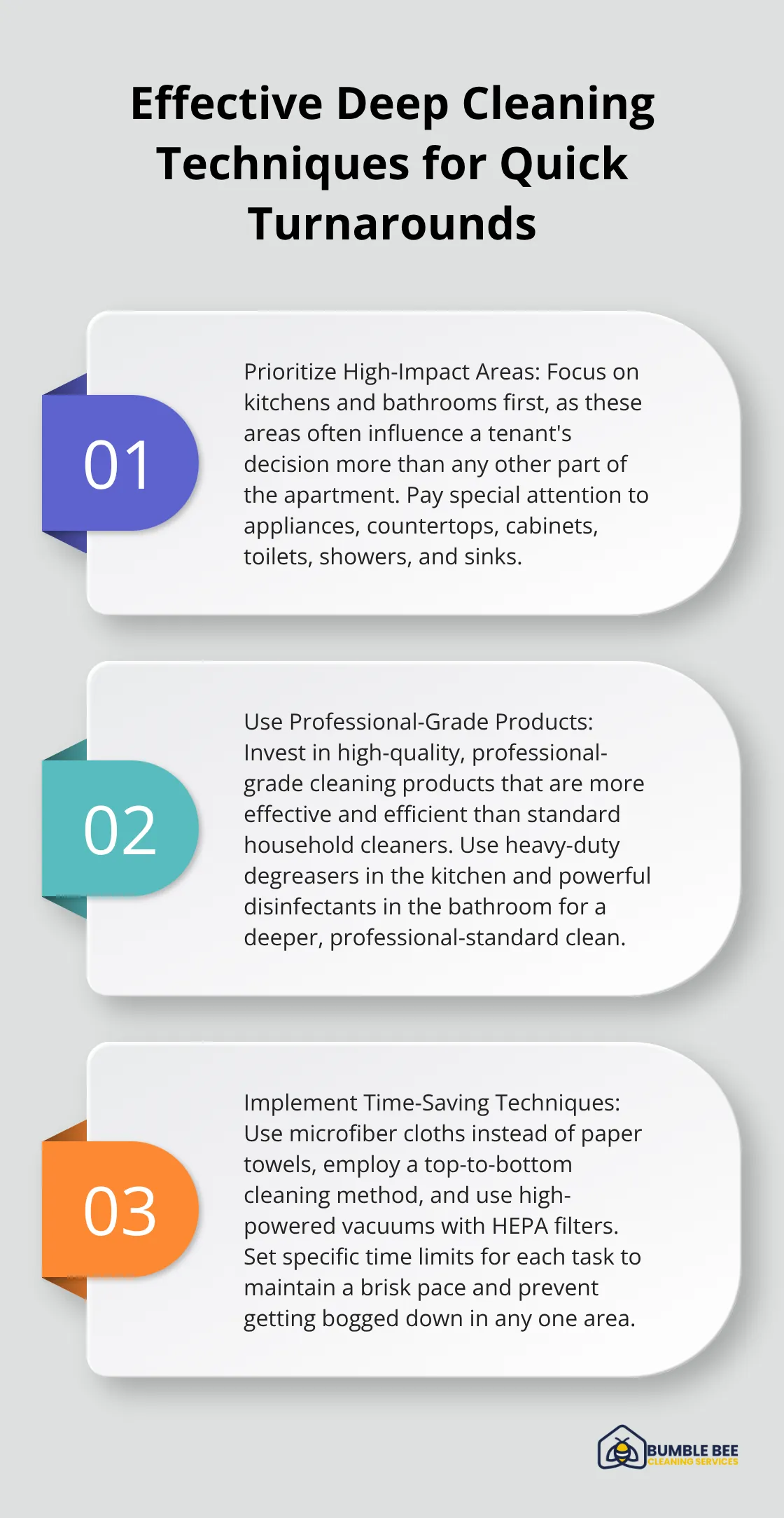 Effective Deep Cleaning Techniques for Quick Turnarounds

01

Prioritize High-Impact Areas: Focus on kitchens and bathrooms first, as these areas often influence a tenant's decision more than any other part of the apartment. Pay special attention to appliances, countertops, cabinets, toilets, showers, and sinks.

02

Use Professional-Grade Products: Invest in high-quality, professional-grade cleaning products that are more effective and efficient than standard household cleaners. Use heavy-duty degreasers in the kitchen and powerful disinfectants in the bathroom for a deeper, professional-standard clean.

03

Implement Time-Saving Techniques: Use microfiber cloths instead of paper towels, employ a top-to-bottom cleaning method, and use high-powered vacuums with HEPA filters. Set specific time limits for each task to maintain a brisk pace and prevent getting bogged down in any one area.

BUMBLE BEE
CLEANING SERVICES