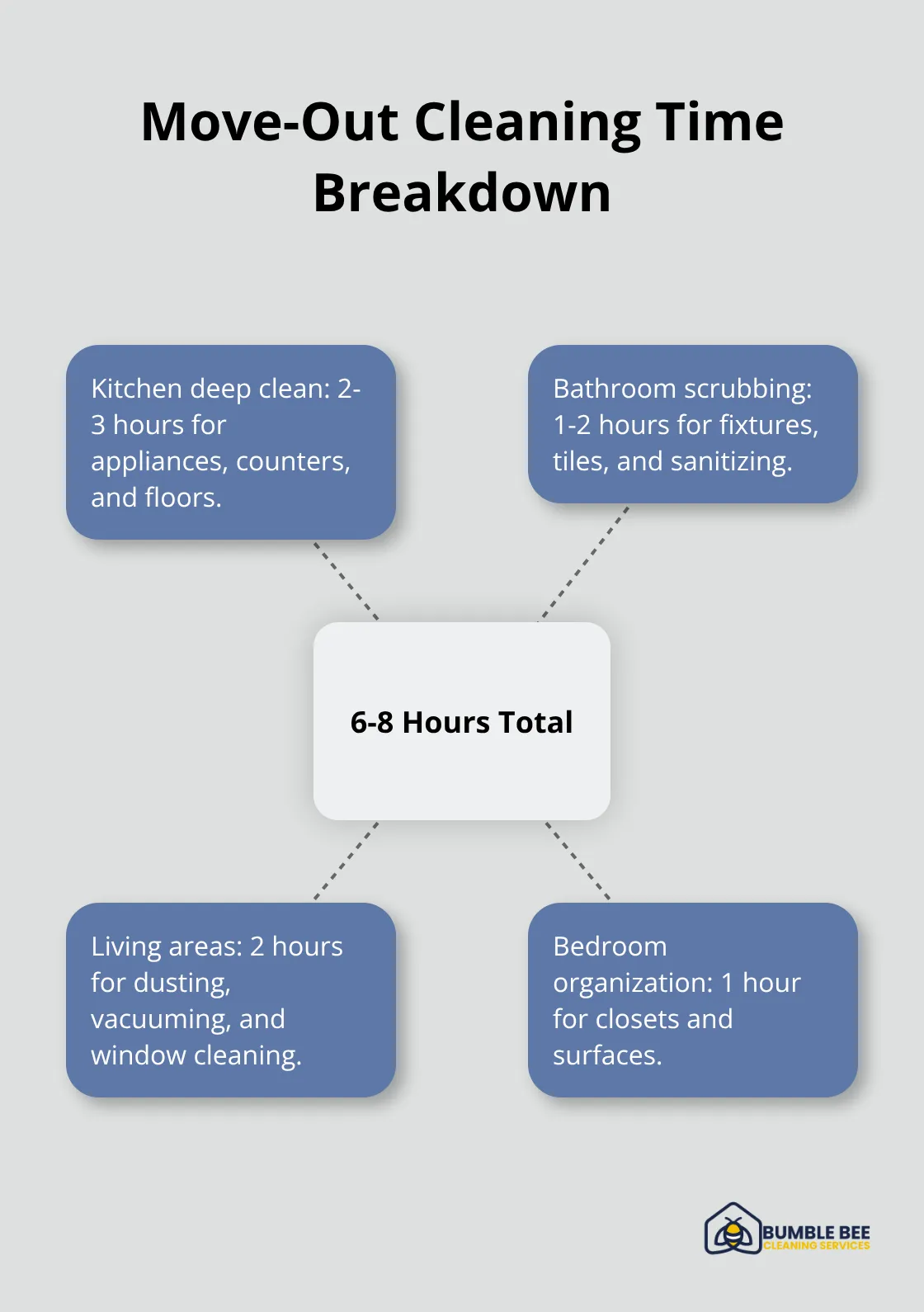 Move-Out Cleaning Time Breakdown

Kitchen deep clean: 2-3 hours for appliances, counters, and floors.

Bathroom scrubbing: 1-2 hours for fixtures, tiles, and sanitizing.

6-8 Hours Total

Living areas: 2 hours for dusting, vacuuming, and window cleaning.

Bedroom organization: 1 hour for closets and surfaces.

BUMBLE BEE
CLEANING SERVICES