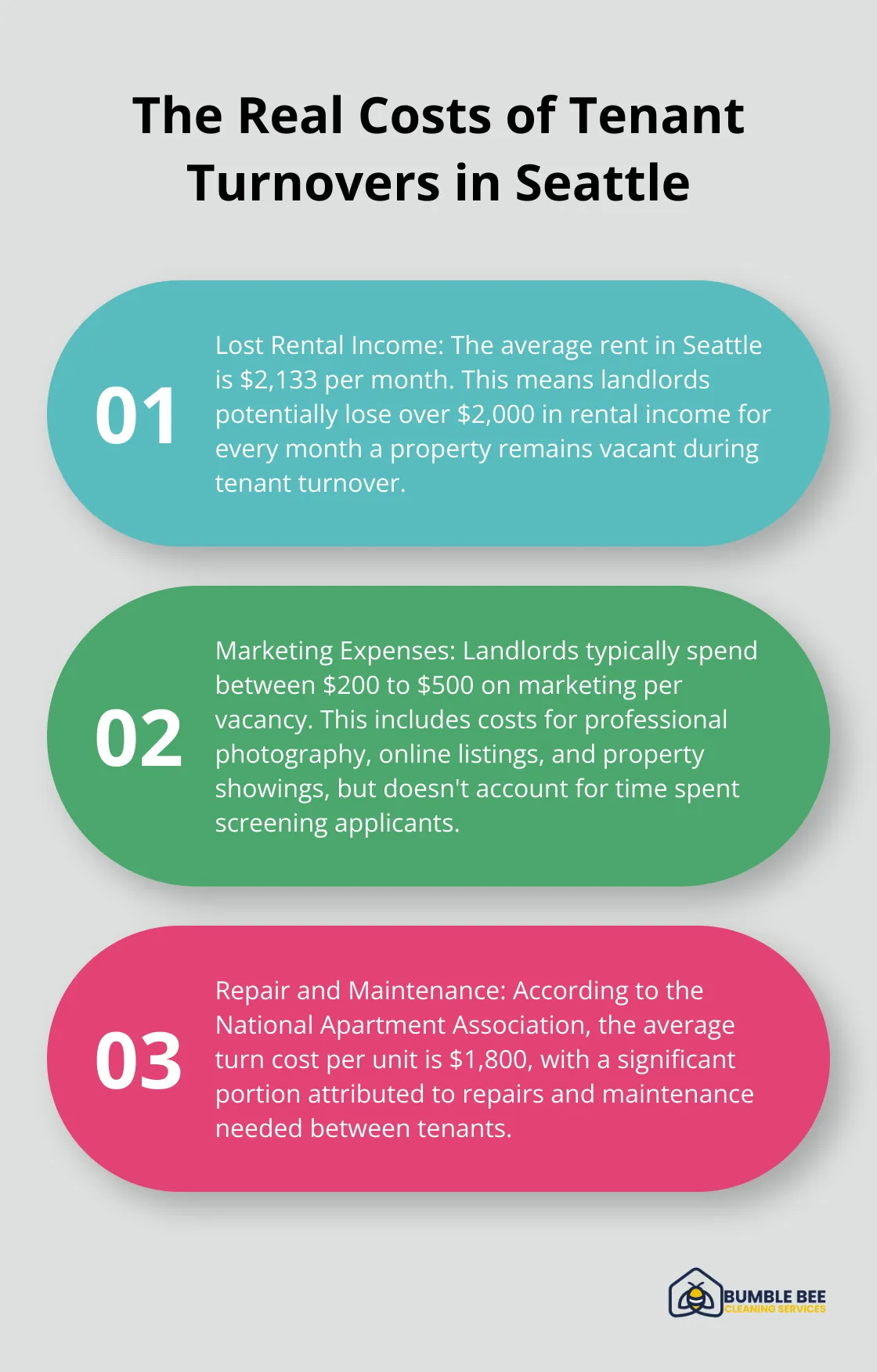 The Real Costs of Tenant Turnovers in Seattle

01

Lost Rental Income: The average rent in Seattle is \$2,133 per month. This means landlords potentially lose over \$2,000 in rental income for every month a property remains vacant during tenant turnover.

02

Marketing Expenses: Landlords typically spend between \$200 to \$500 on marketing per vacancy. This includes costs for professional photography, online listings, and property showings, but doesn't account for time spent screening applicants.

03

Repair and Maintenance: According to the National Apartment Association, the average turn cost per unit is \$1,800, with a significant portion attributed to repairs and maintenance needed between tenants.

BUMBLE BEE
CLEANING SERVICES