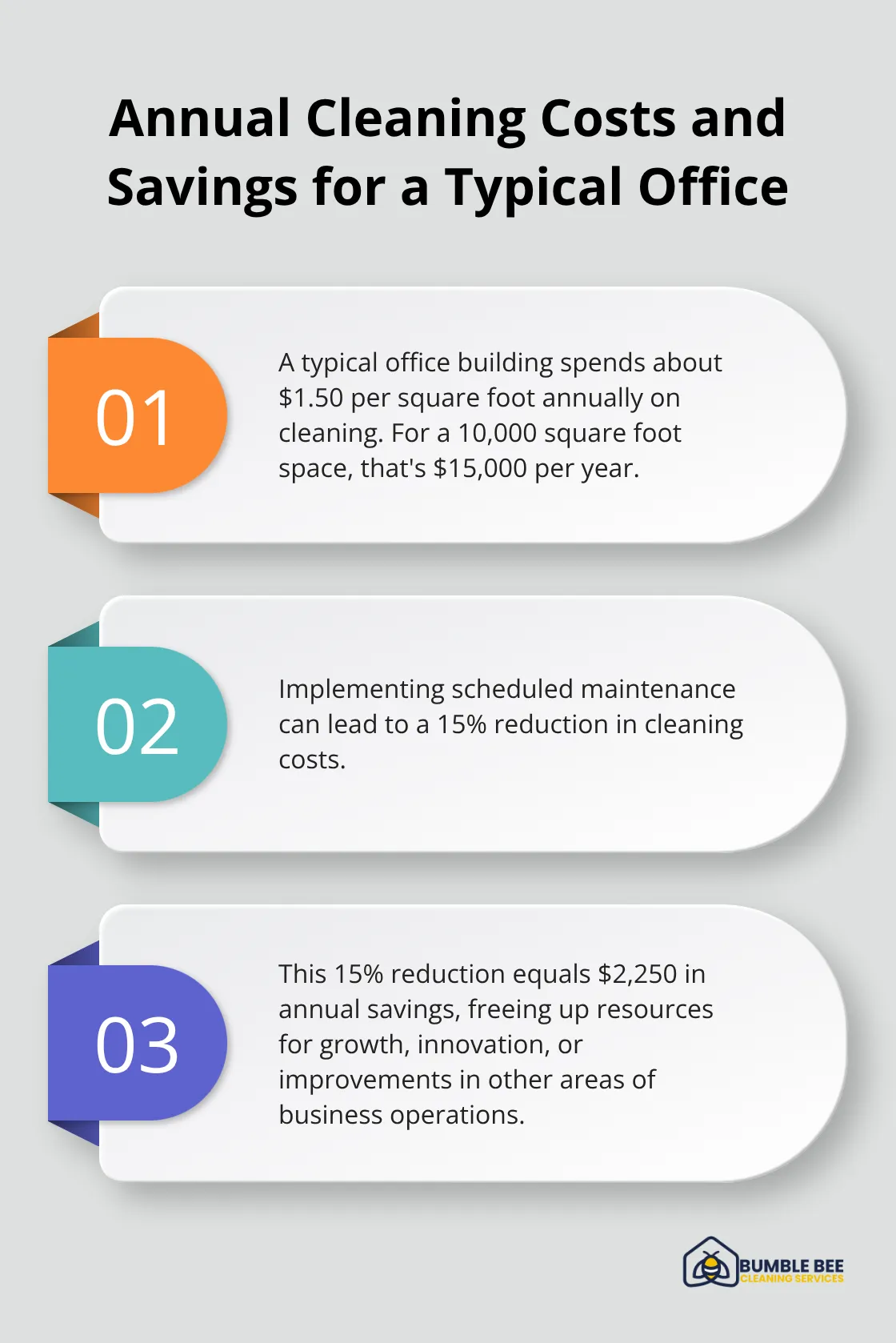 Annual Cleaning Costs and Savings for a Typical Office

01

A typical office building spends about \$1.50 per square foot annually on cleaning. For a 10,000 square foot space, that's \$15,000 per year.

02

Implementing scheduled maintenance can lead to a 15% reduction in cleaning costs.

03

This 15% reduction equals \$2,250 in annual savings, freeing up resources for growth, innovation, or improvements in other areas of business operations.

BUMBLE BEE
CLEANING SERVICES