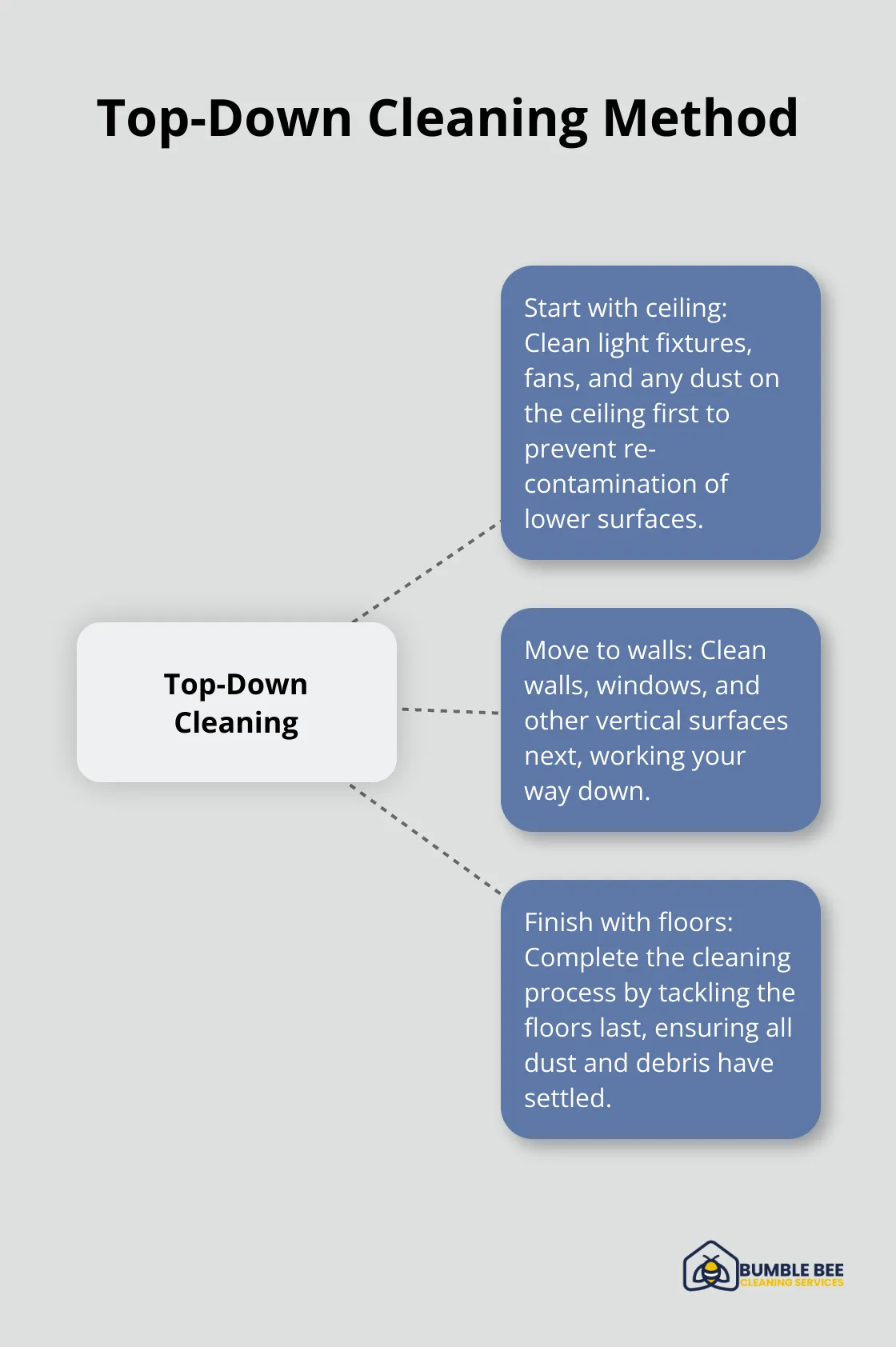 Top-Down Cleaning Method

Top-Down Cleaning

Start with ceiling: Clean light fixtures, fans, and any dust on the ceiling first to prevent re-contamination of lower surfaces.

Move to walls: Clean walls, windows, and other vertical surfaces next, working your way down.

Finish with floors: Complete the cleaning process by tackling the floors last, ensuring all dust and debris have settled.

BUMBLE BEE
CLEANING SERVICES