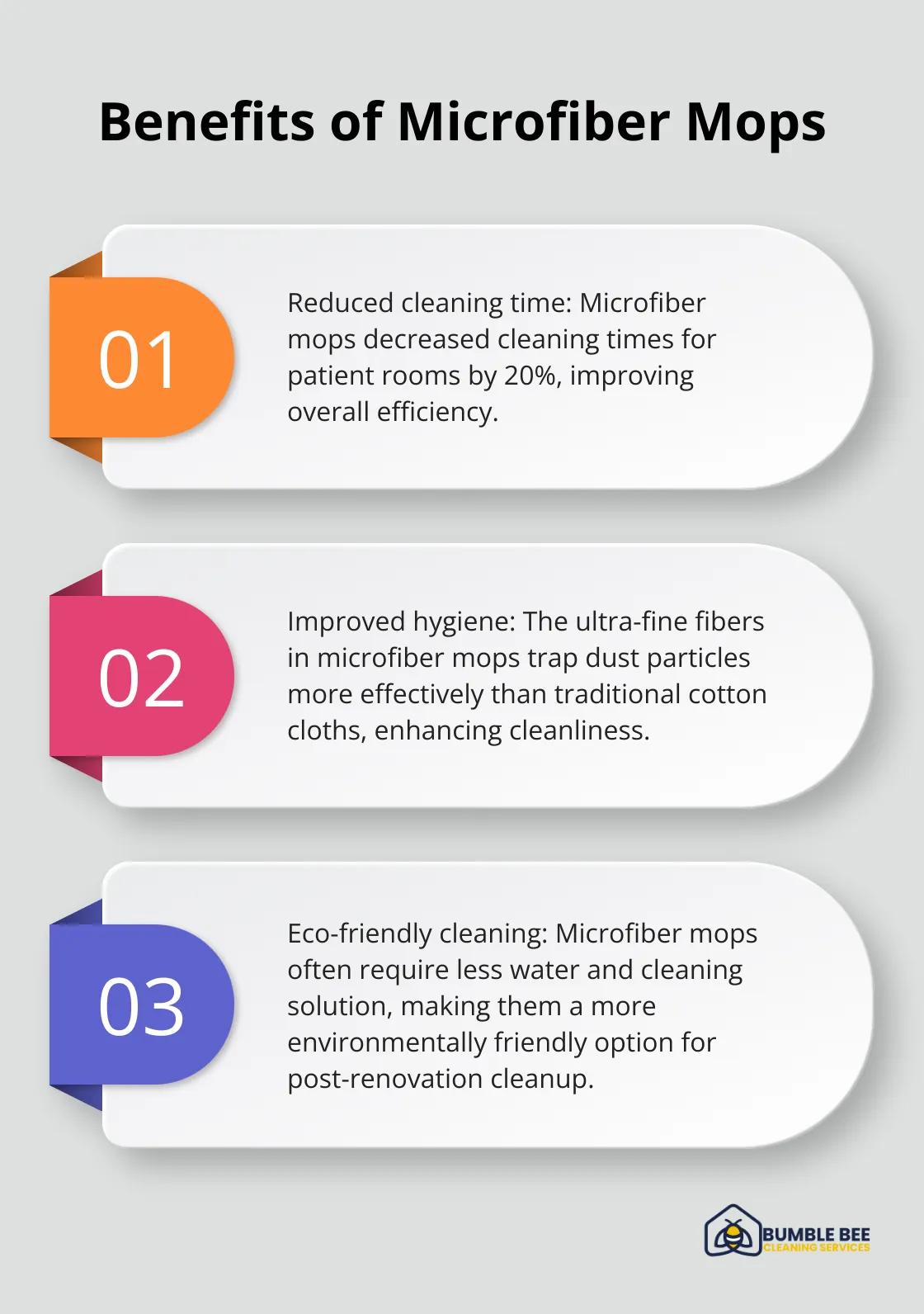 Benefits of Microfiber Mops

01

Reduced cleaning time: Microfiber mops decreased cleaning times for patient rooms by 20%, improving overall efficiency.

02

Improved hygiene: The ultra-fine fibers in microfiber mops trap dust particles more effectively than traditional cotton cloths, enhancing cleanliness.

03

Eco-friendly cleaning: Microfiber mops often require less water and cleaning solution, making them a more environmentally friendly option for post-renovation cleanup.

BUMBLE BEE
CLEANING SERVICES