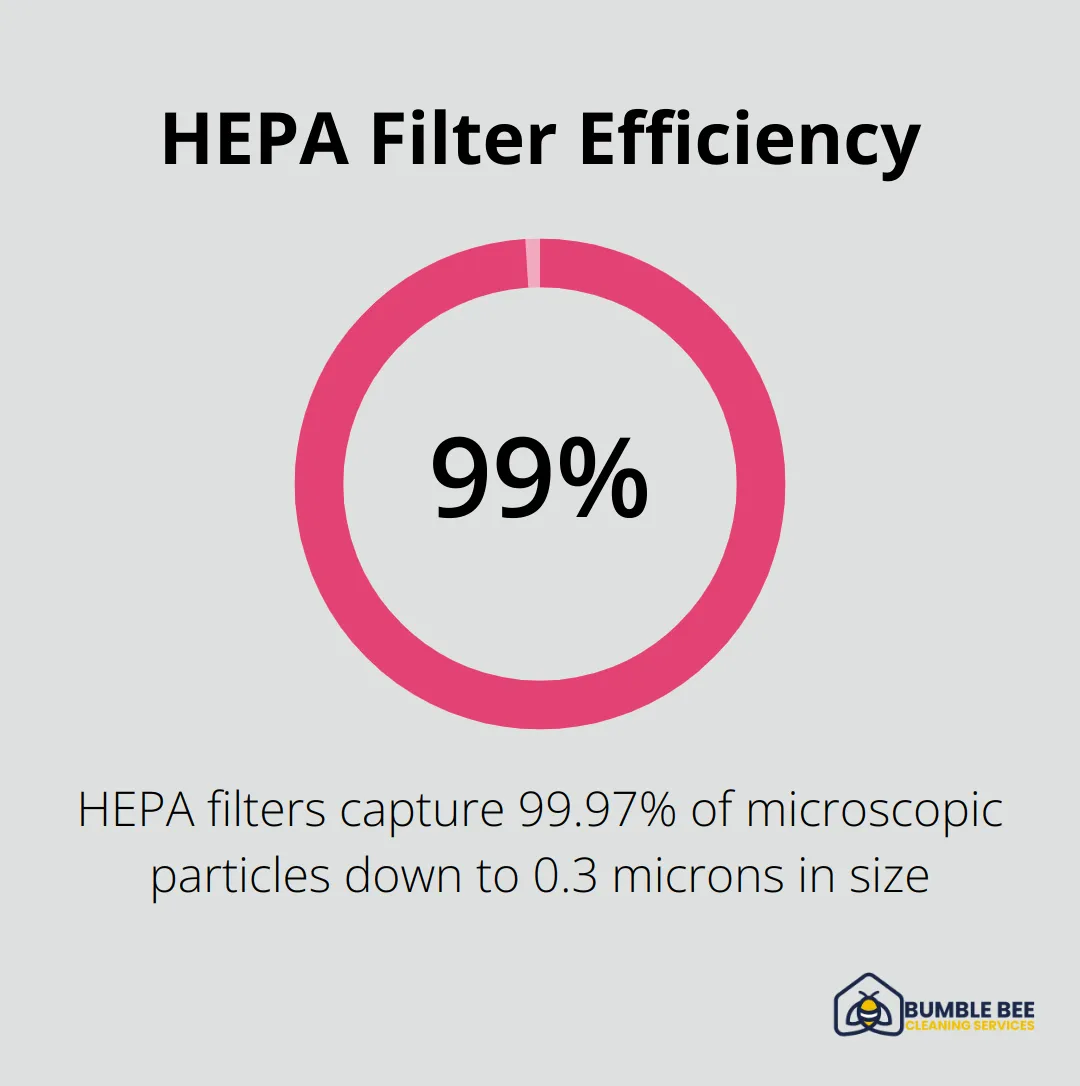 HEPA Filter Efficiency

99%

HEPA filters capture 99.97% of microscopic particles down to 0.3 microns in size

BUMBLE BEE
CLEANING SERVICES