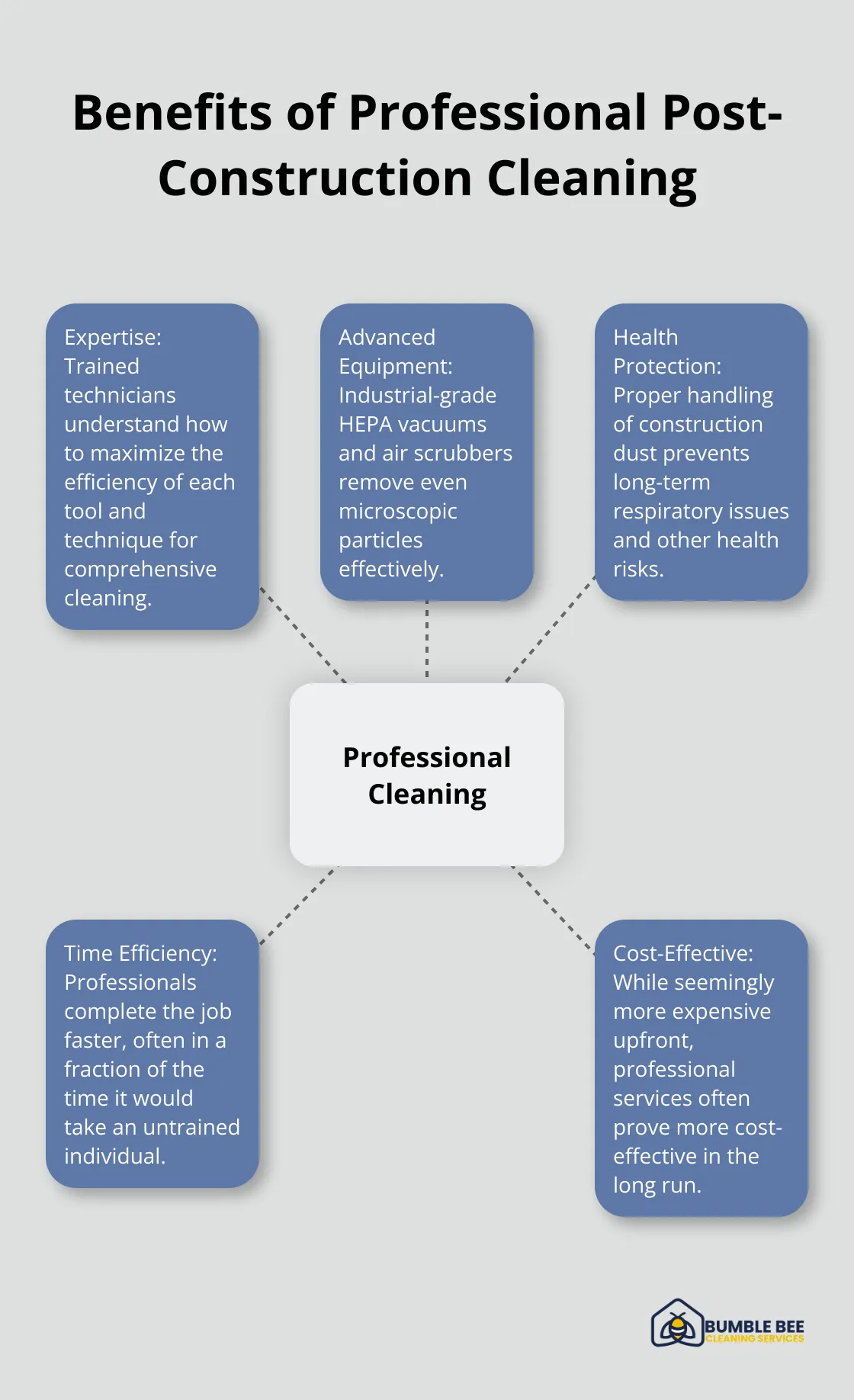 Benefits of Professional Post-Construction Cleaning

Expertise: Trained technicians understand how to maximize the efficiency of each tool and technique for comprehensive cleaning.

Advanced Equipment: Industrial-grade HEPA vacuums and air scrubbers remove even microscopic particles effectively.

Health Protection: Proper handling of construction dust prevents long-term respiratory issues and other health risks.

Professional Cleaning

Time Efficiency: Professionals complete the job faster, often in a fraction of the time it would take an untrained individual.

Cost-Effective: While seemingly more expensive upfront, professional services often prove more cost-effective in the long run.

BUMBLE BEE
CLEANING SERVICES