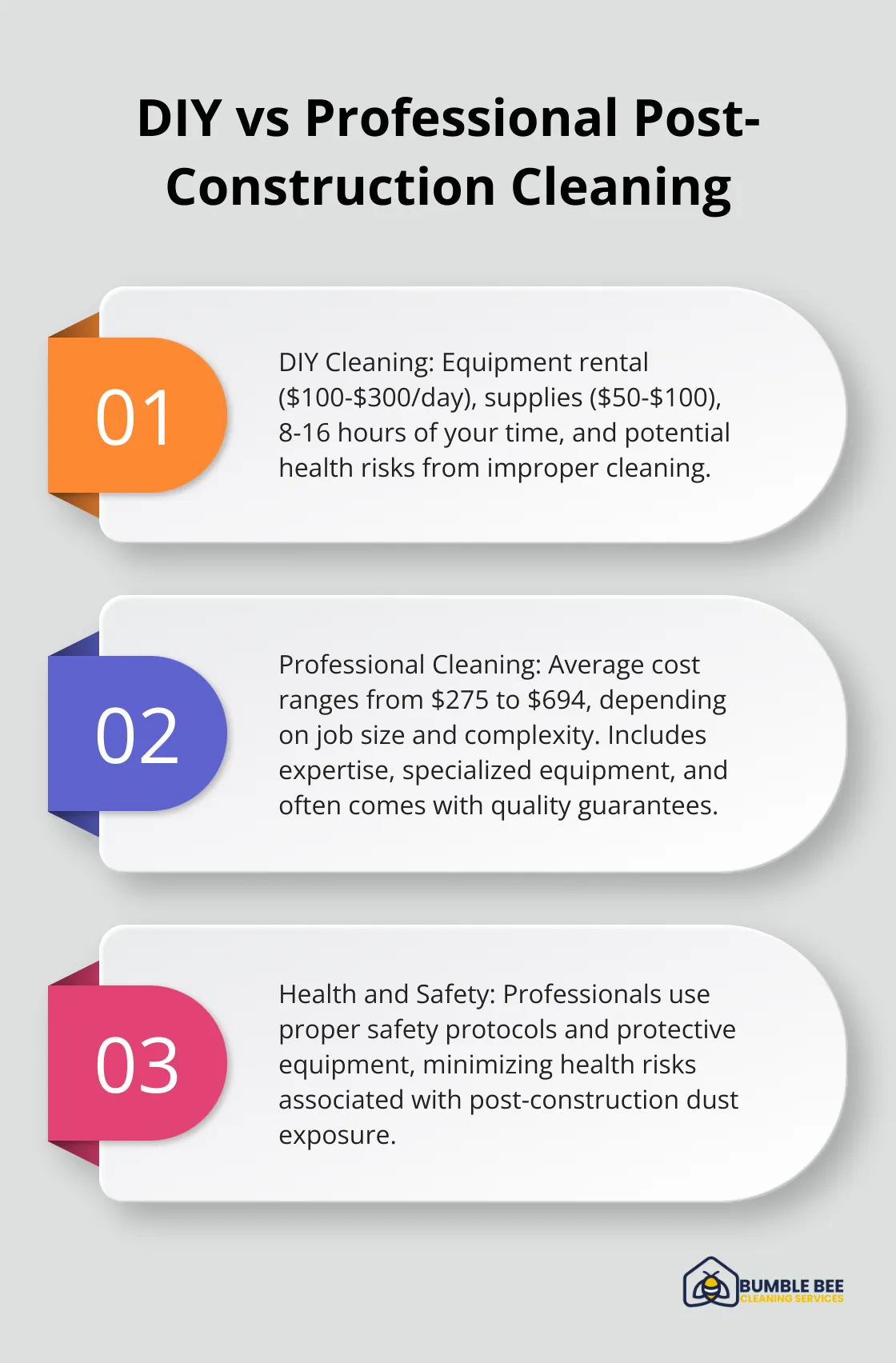 DIY vs Professional Post-Construction Cleaning

01

DIY Cleaning: Equipment rental (\$100-\$300/day), supplies (\$50-\$100), 8-16 hours of your time, and potential health risks from improper cleaning.

02

Professional Cleaning: Average cost ranges from \$275 to \$694, depending on job size and complexity. Includes expertise, specialized equipment, and often comes with quality guarantees.

03

Health and Safety: Professionals use proper safety protocols and protective equipment, minimizing health risks associated with post-construction dust exposure.

BUMBLE BEE
CLEANING SERVICES