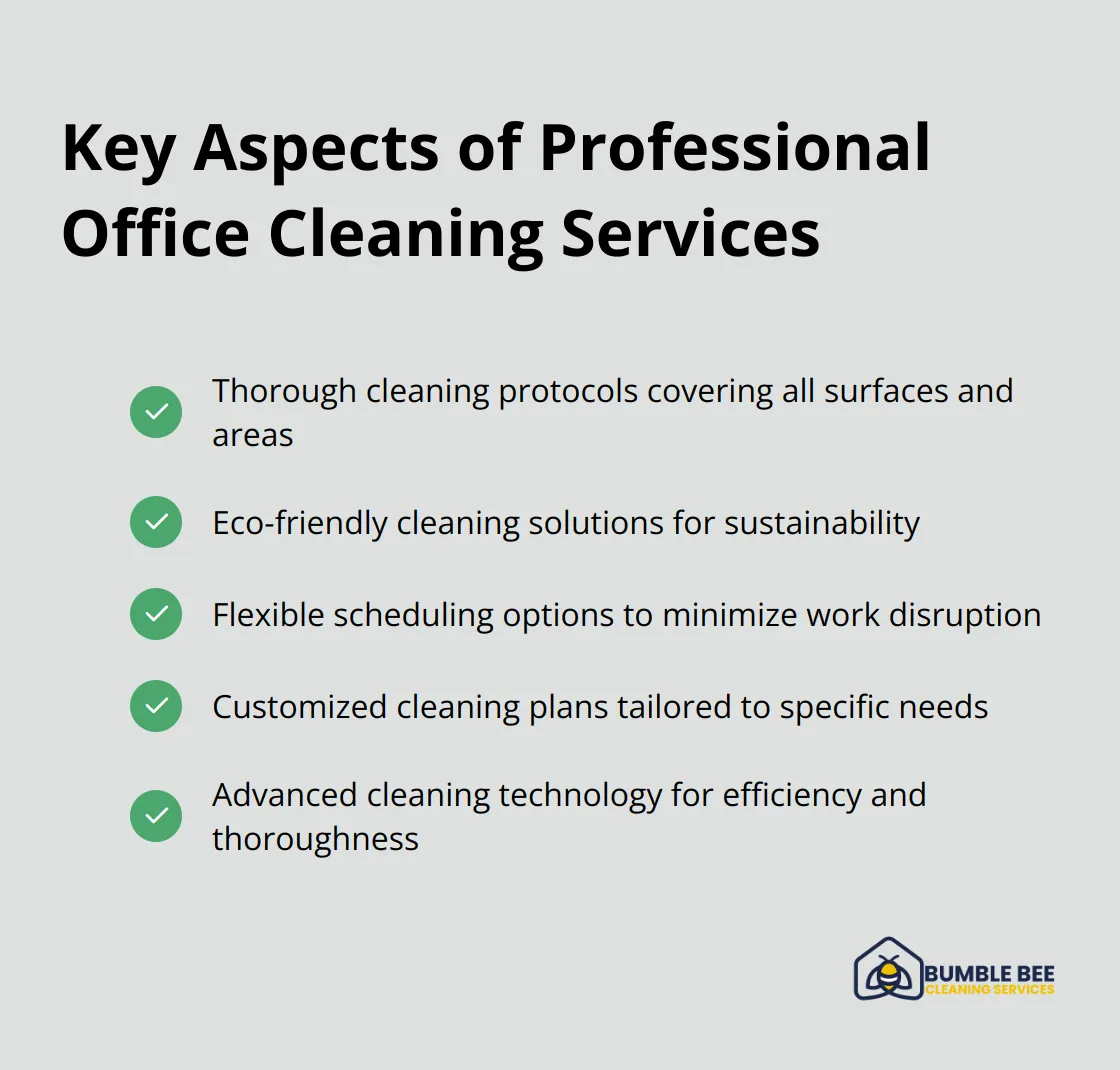 Key Aspects of Professional Office Cleaning Services

Thorough cleaning protocols covering all surfaces and areas

Eco-friendly cleaning solutions for sustainability

Flexible scheduling options to minimize work disruption

Customized cleaning plans tailored to specific needs

Advanced cleaning technology for efficiency and thoroughness

BUMBLE BEE
CLEANING SERVICES