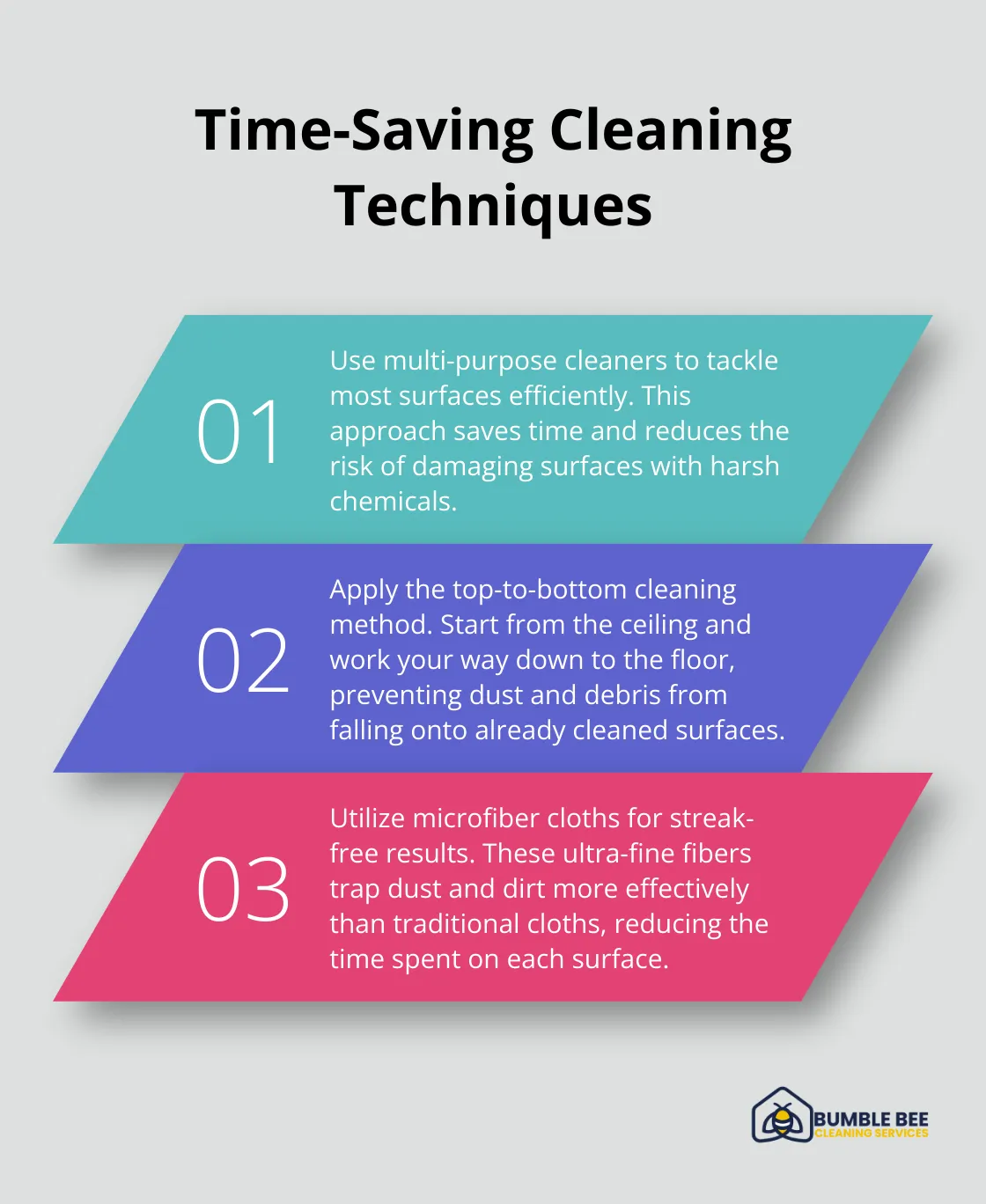 Time-Saving Cleaning Techniques

01

Use multi-purpose cleaners to tackle most surfaces efficiently. This approach saves time and reduces the risk of damaging surfaces with harsh chemicals.

02

Apply the top-to-bottom cleaning method. Start from the ceiling and work your way down to the floor, preventing dust and debris from falling onto already cleaned surfaces.

03

Utilize microfiber cloths for streak-free results. These ultra-fine fibers trap dust and dirt more effectively than traditional cloths, reducing the time spent on each surface.

BUMBLE BEE
CLEANING SERVICES