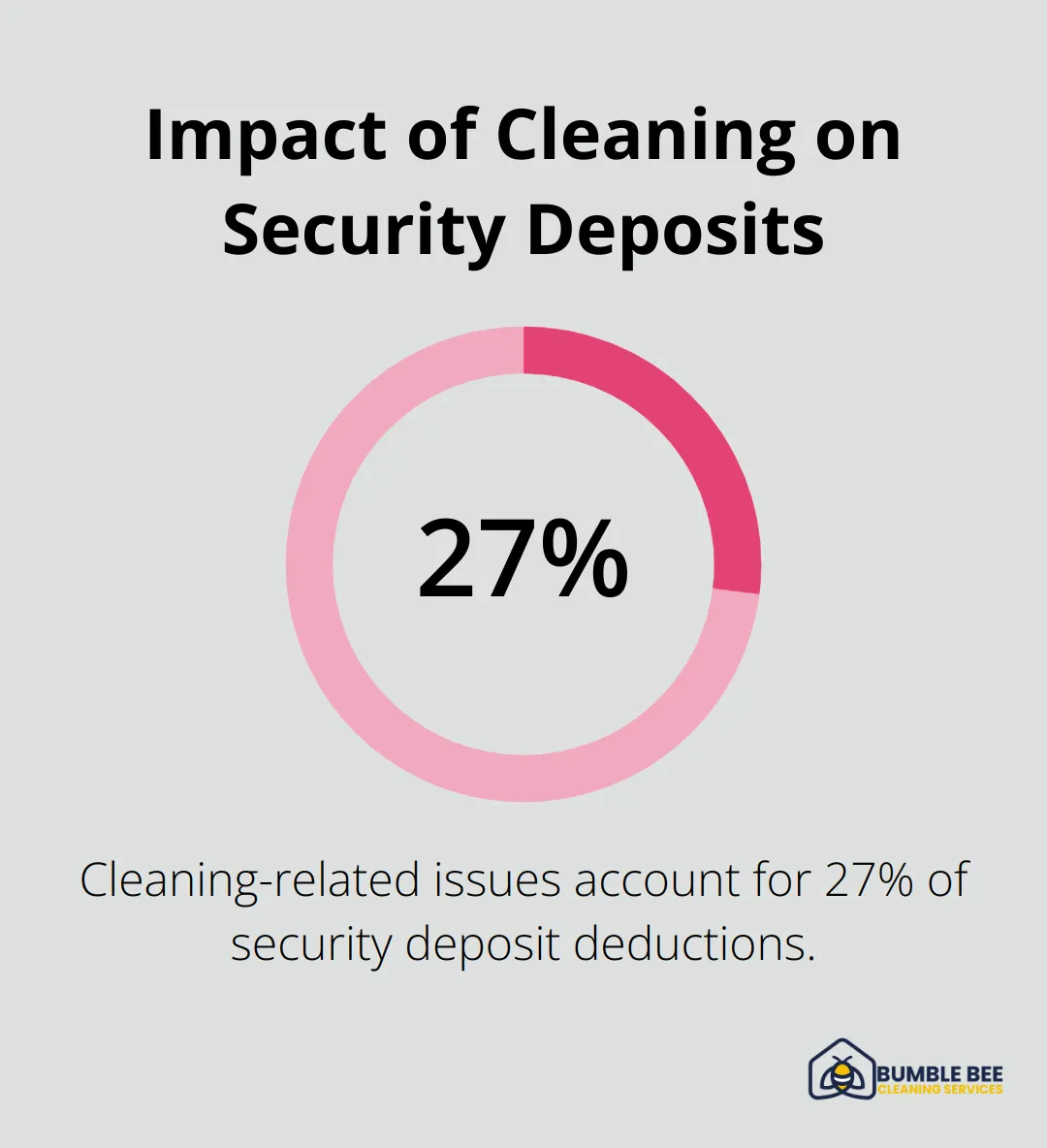 Impact of Cleaning on Security Deposits

27%

Cleaning-related issues account for 27% of security deposit deductions.

BUMBLE BEE
CLEANING SERVICES