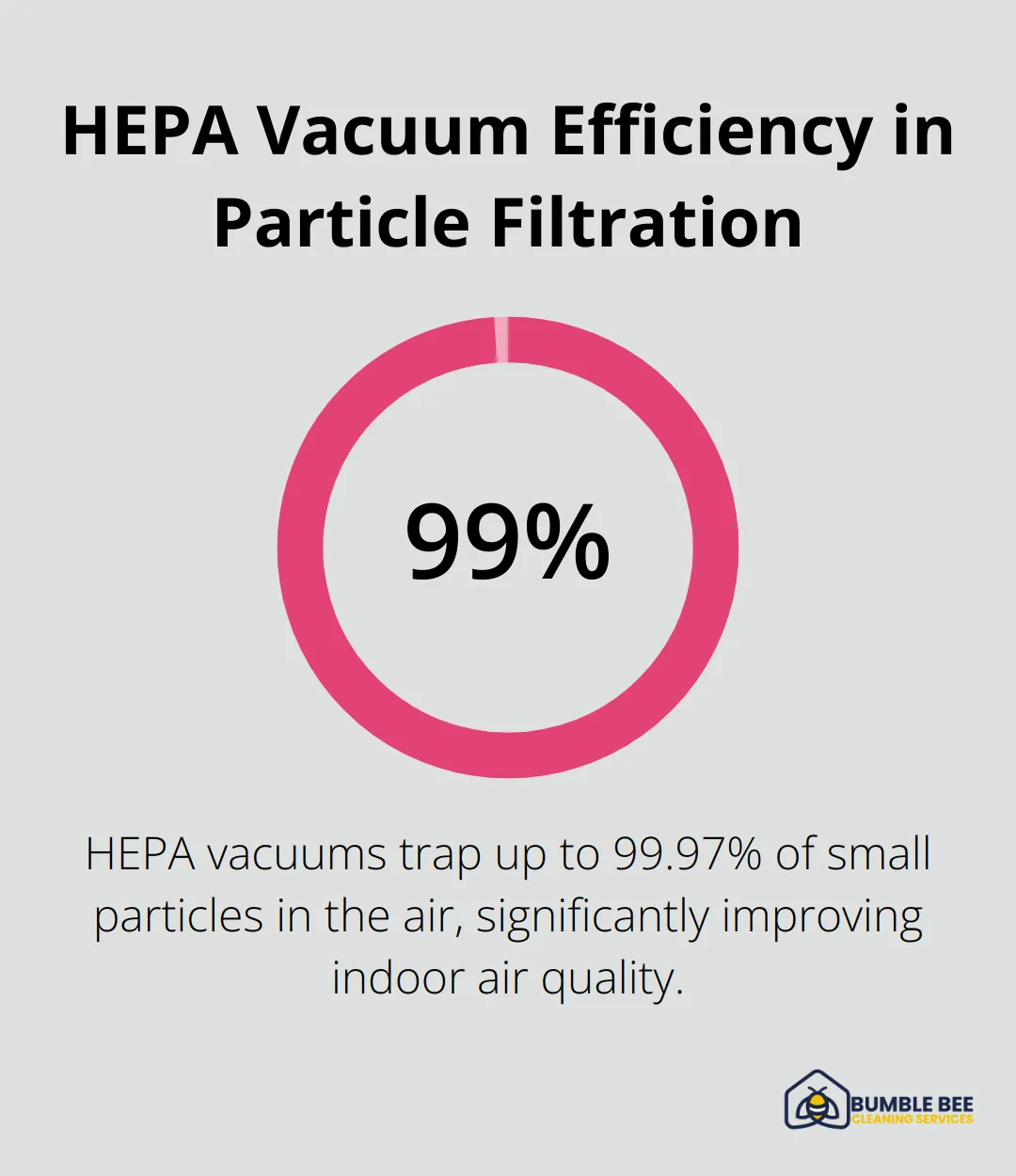 HEPA Vacuum Efficiency in Particle Filtration

99%

HEPA vacuums trap up to 99.97% of small particles in the air, significantly improving indoor air quality.

BUMBLE BEE
CLEANING SERVICES