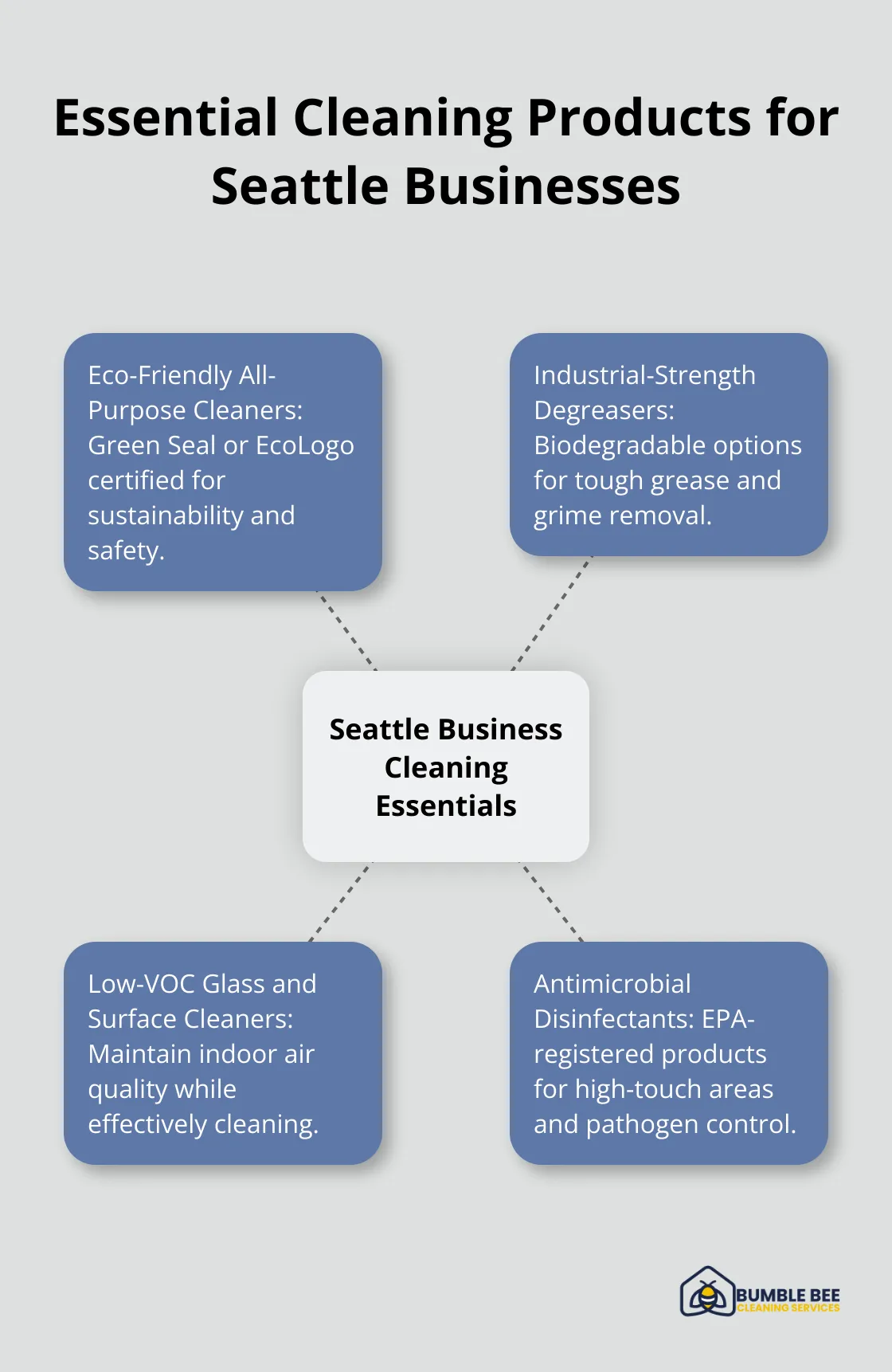 Essential Cleaning Products for Seattle Businesses

Eco-Friendly All-Purpose Cleaners: Green Seal or EcoLogo certified for sustainability and safety.

Industrial-Strength Degreasers: Biodegradable options for tough grease and grime removal.

Seattle Business Cleaning Essentials

Low-VOC Glass and Surface Cleaners: Maintain indoor air quality while effectively cleaning.

Antimicrobial Disinfectants: EPA-registered products for high-touch areas and pathogen control.

BUMBLE BEE
CLEANING SERVICES