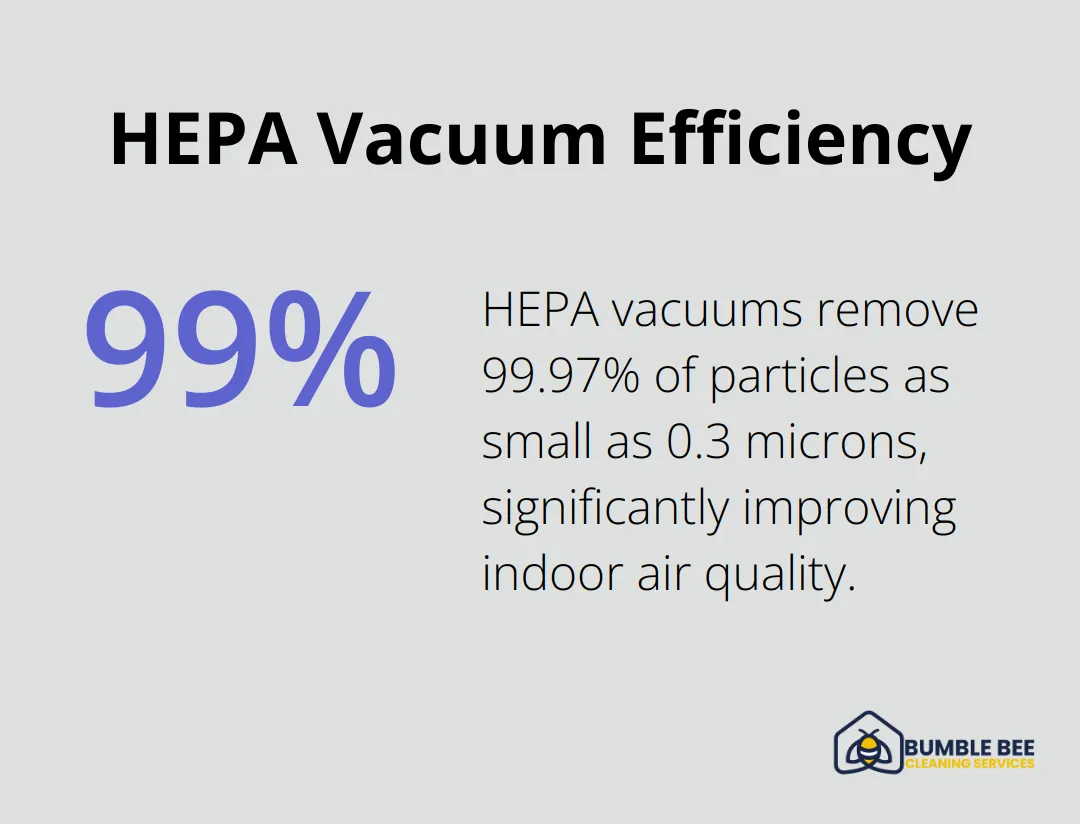 HEPA Vacuum Efficiency

99%

HEPA vacuums remove 99.97% of particles as small as 0.3 microns, significantly improving indoor air quality.

BUMBLE BEE
CLEANING SERVICES