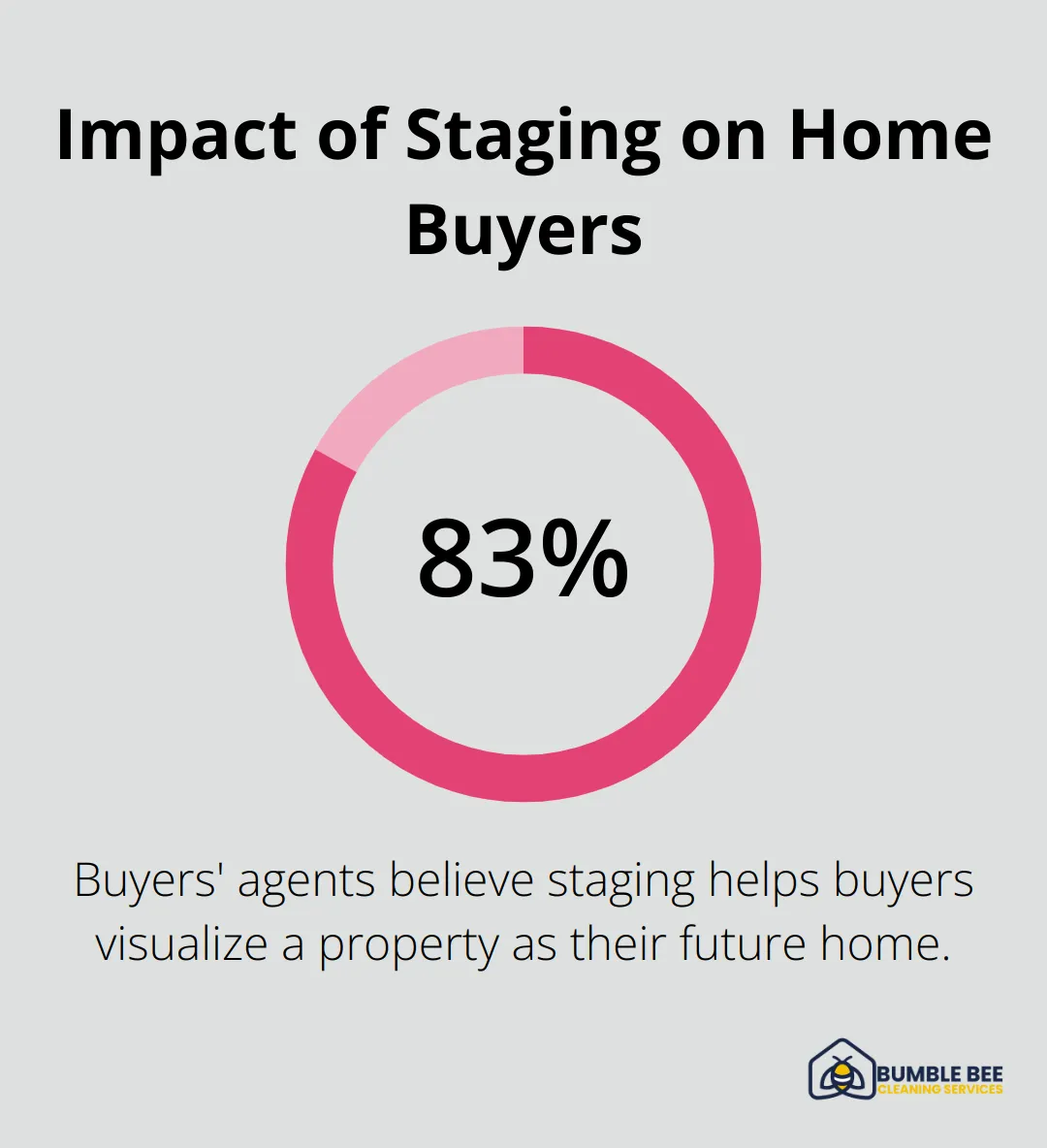 Impact of Staging on Home Buyers

83%

Buyers' agents believe staging helps buyers visualize a property as their future home.

BUMBLE BEE
CLEANING SERVICES