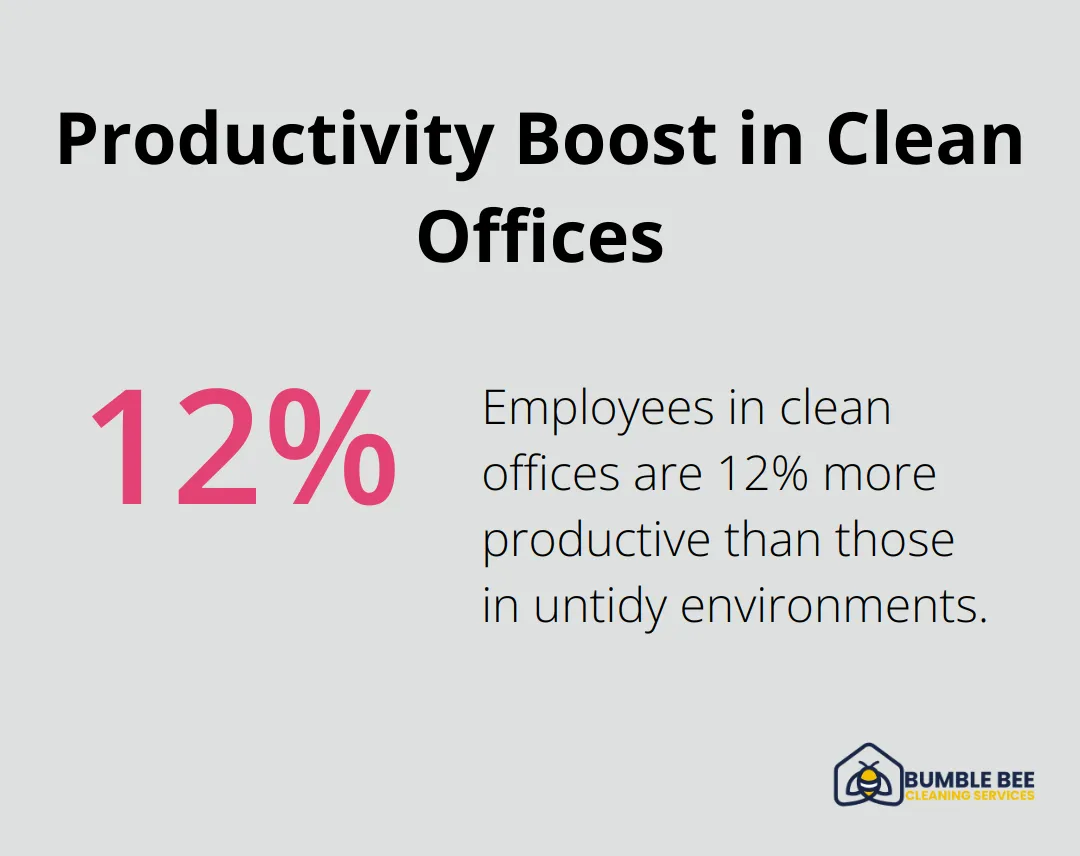 Productivity Boost in Clean Offices

12%

Employees in clean offices are 12% more productive than those in untidy environments.

BUMBLE BEE
CLEANING SERVICES