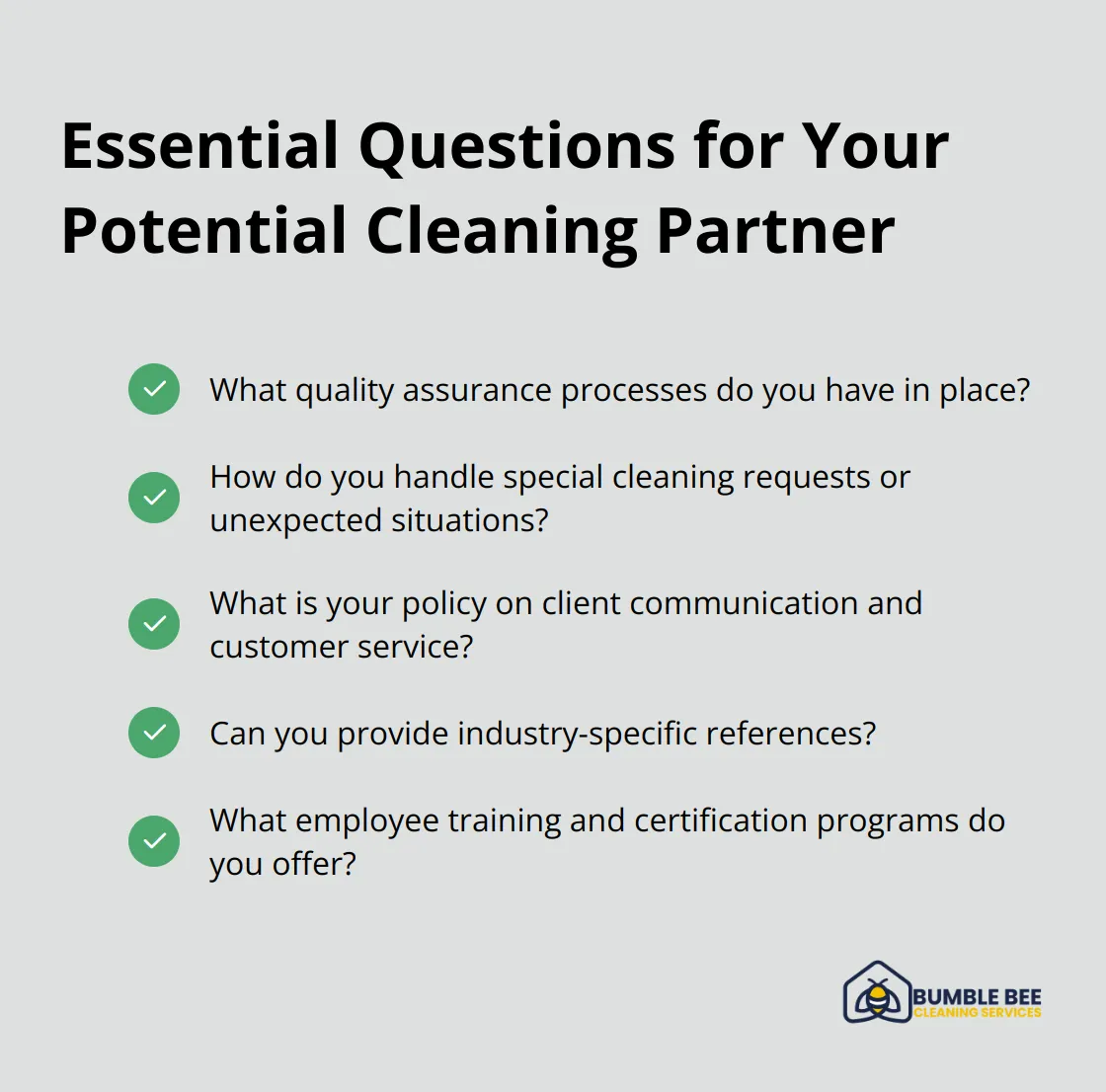 Essential Questions for Your Potential Cleaning Partner

What quality assurance processes do you have in place?

How do you handle special cleaning requests or unexpected situations?

What is your policy on client communication and customer service?

Can you provide industry-specific references?

What employee training and certification programs do you offer?

BUMBLE BEE
CLEANING SERVICES