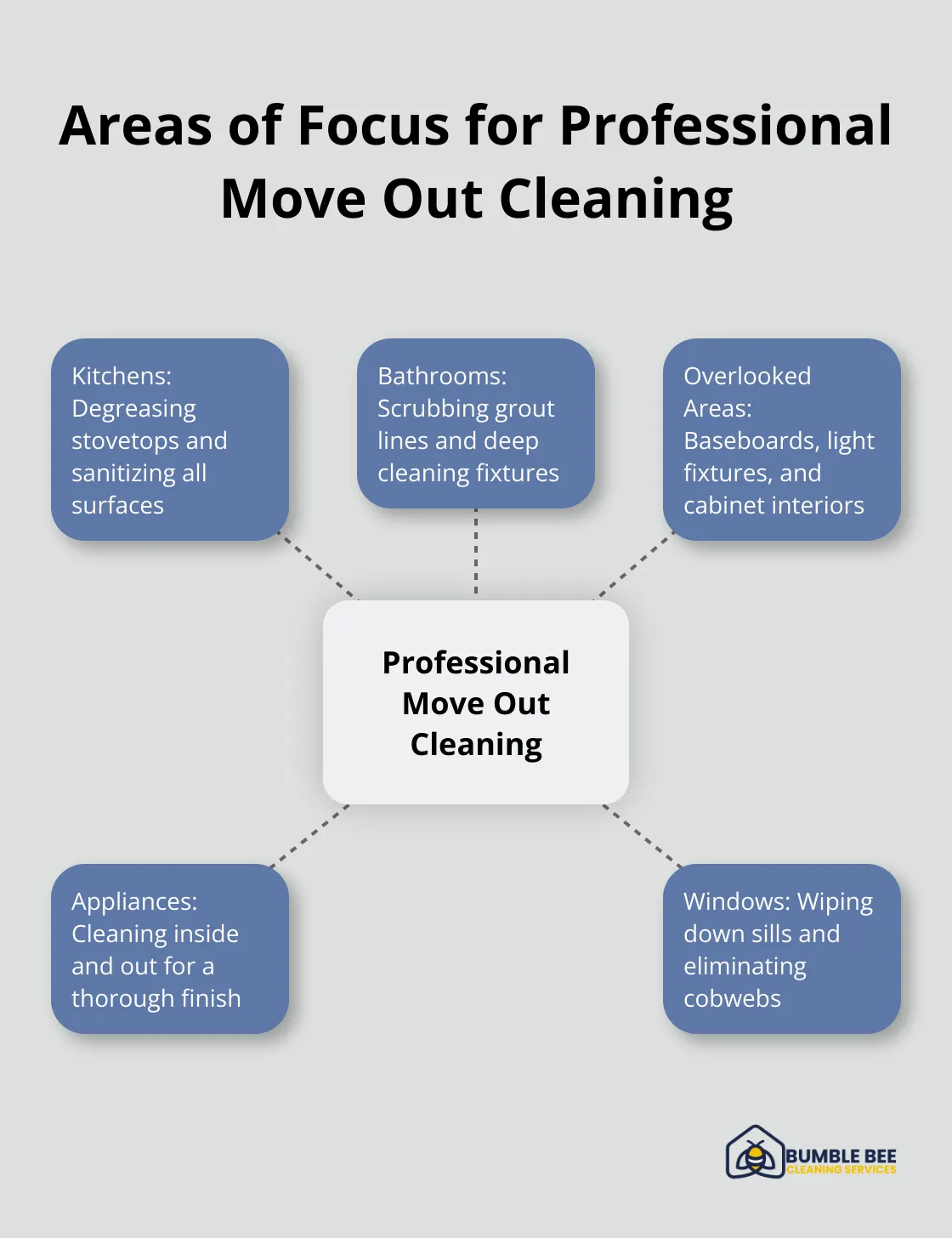 Areas of Focus for Professional Move Out Cleaning

Kitchens: Degreasing stovetops and sanitizing all surfaces

Bathrooms: Scrubbing grout lines and deep cleaning fixtures

Overlooked Areas: Baseboards, light fixtures, and cabinet interiors

Professional Move Out Cleaning

Appliances: Cleaning inside and out for a thorough finish

Windows: Wiping down sills and eliminating cobwebs

BUMBLE BEE
CLEANING SERVICES