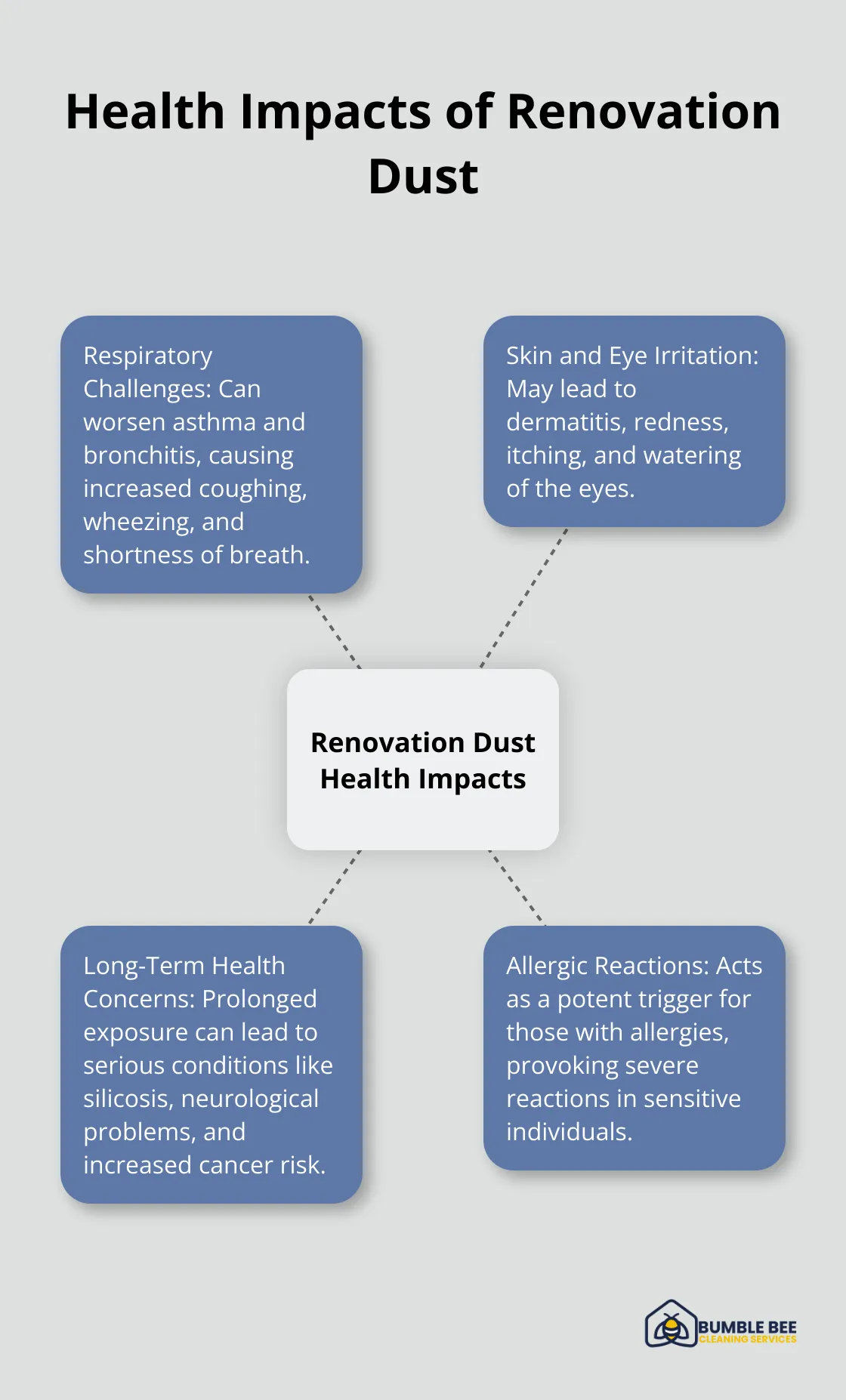 Health Impacts of Renovation Dust

Respiratory Challenges: Can worsen asthma and bronchitis, causing increased coughing, wheezing, and shortness of breath.

Skin and Eye Irritation: May lead to dermatitis, redness, itching, and watering of the eyes.

Renovation Dust Health Impacts

Long-Term Health Concerns: Prolonged exposure can lead to serious conditions like silicosis, neurological problems, and increased cancer risk.

Allergic Reactions: Acts as a potent trigger for those with allergies, provoking severe reactions in sensitive individuals.

BUMBLE BEE
CLEANING SERVICES