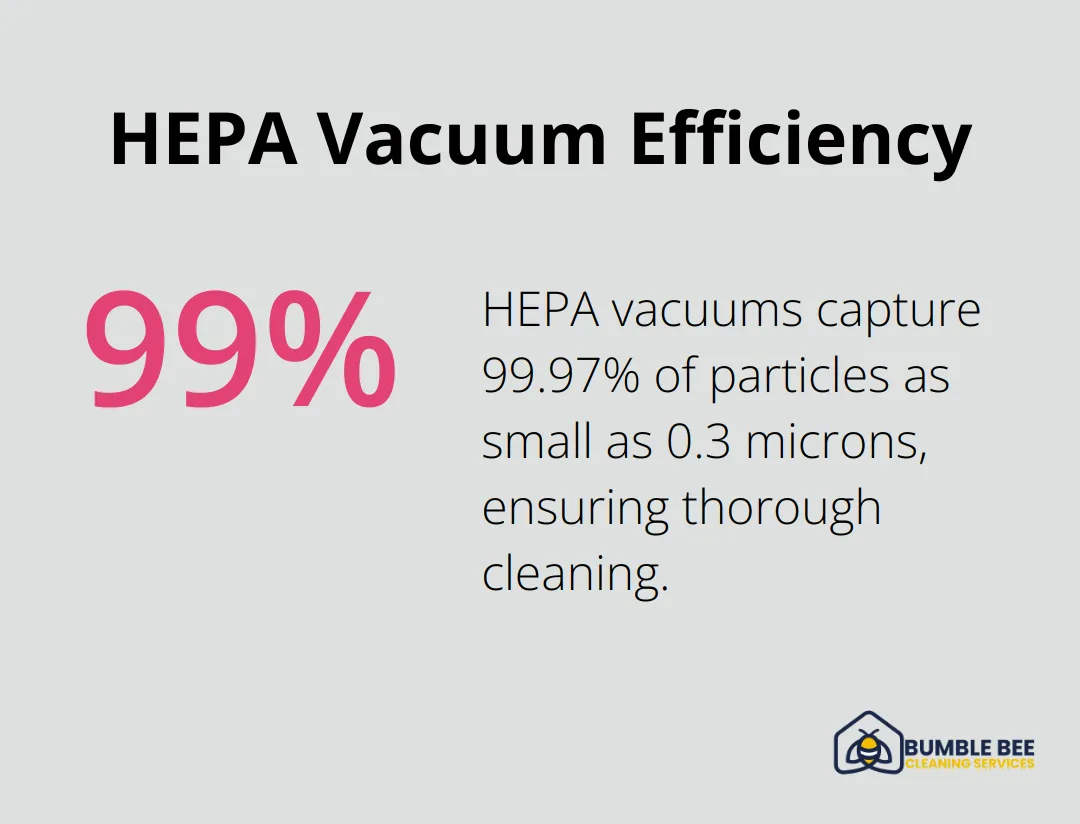 HEPA Vacuum Efficiency

99%

HEPA vacuums capture 99.97% of particles as small as 0.3 microns, ensuring thorough cleaning.

BUMBLE BEE
CLEANING SERVICES