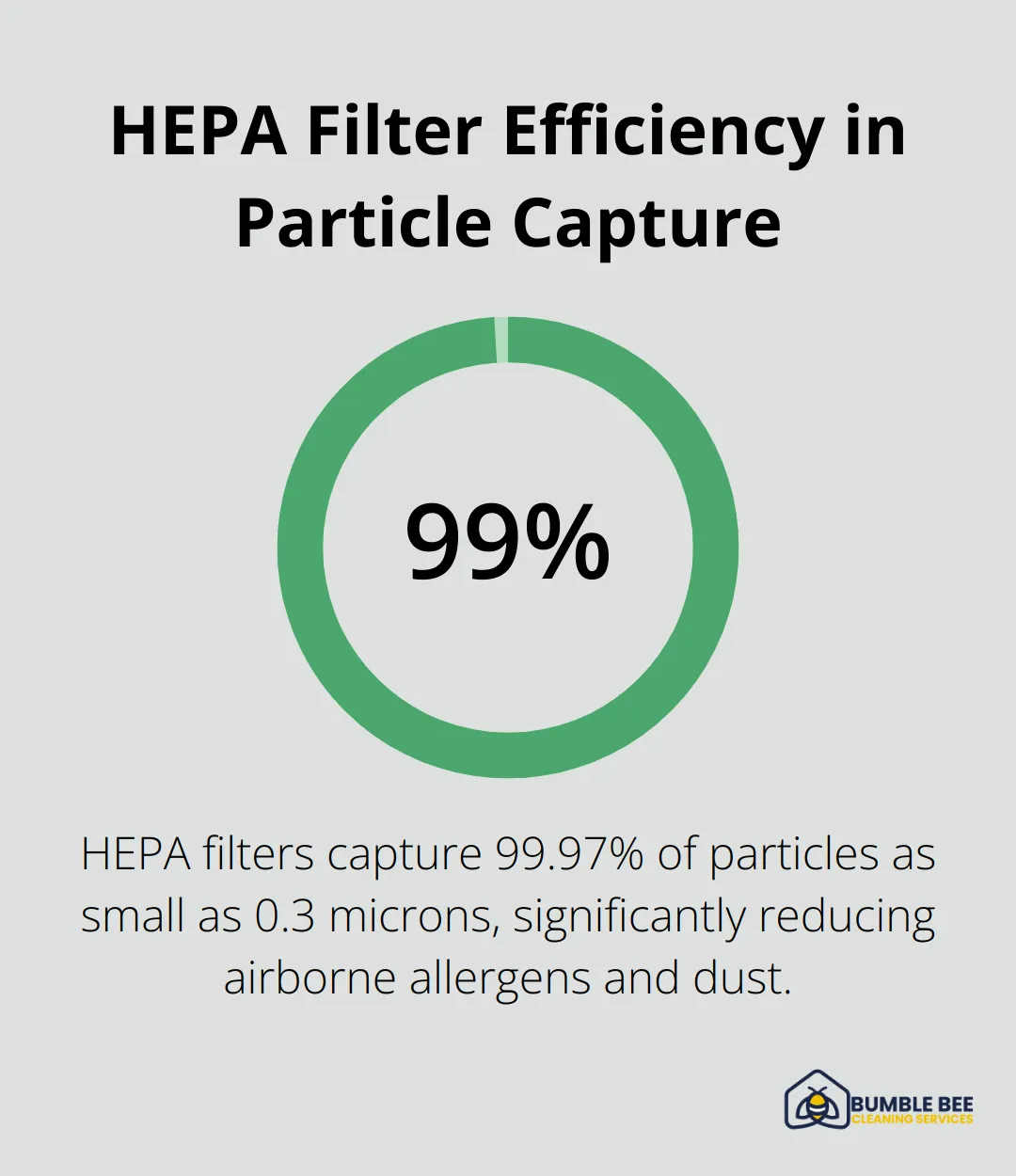 HEPA Filter Efficiency in Particle Capture

99%

HEPA filters capture 99.97% of particles as small as 0.3 microns, significantly reducing airborne allergens and dust.

BUMBLE BEE
CLEANING SERVICES