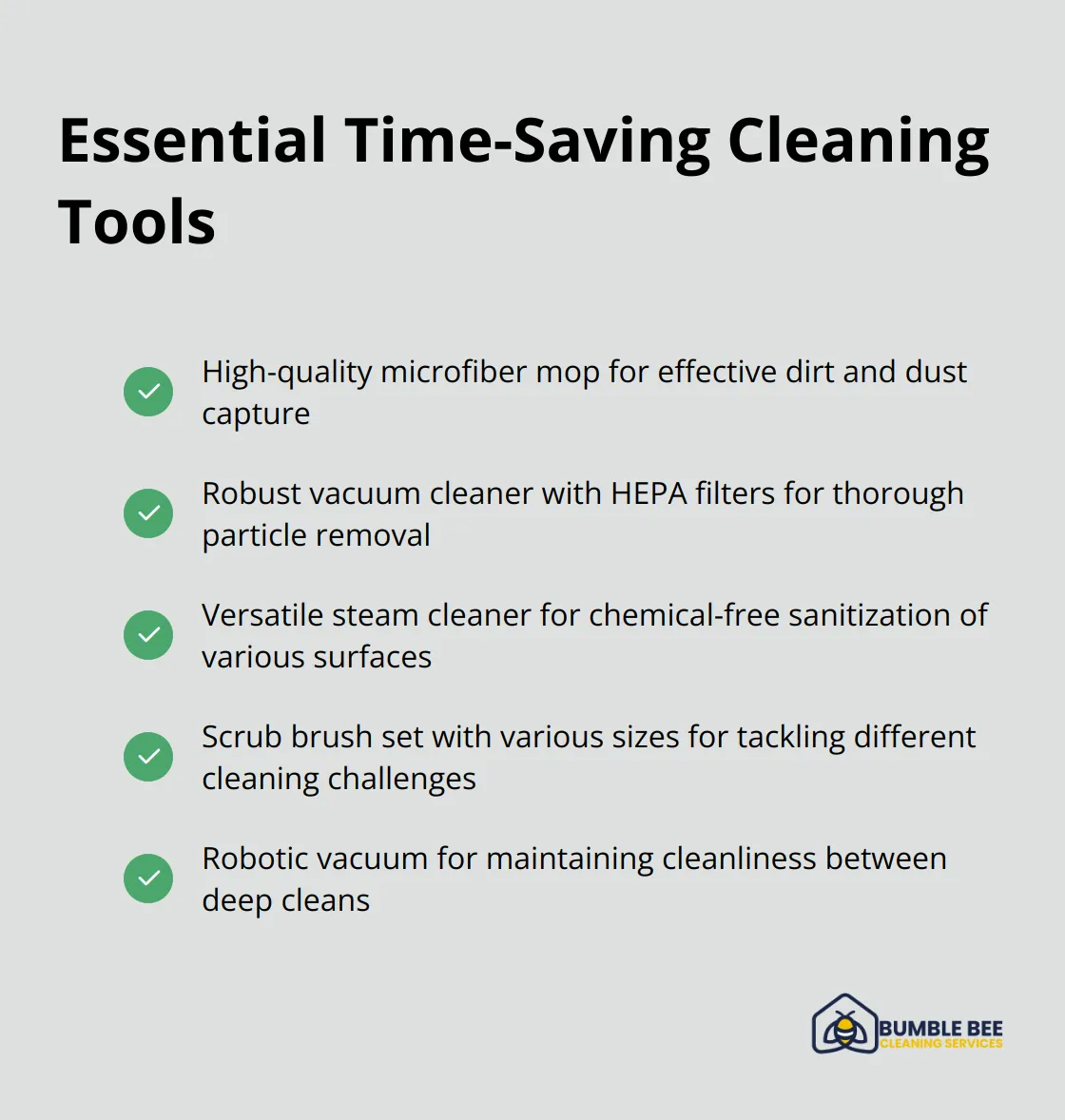 Essential Time-Saving Cleaning Tools

High-quality microfiber mop for effective dirt and dust capture

Robust vacuum cleaner with HEPA filters for thorough particle removal

Versatile steam cleaner for chemical-free sanitization of various surfaces

Scrub brush set with various sizes for tackling different cleaning challenges

Robotic vacuum for maintaining cleanliness between deep cleans

BUMBLE BEE
CLEANING SERVICES