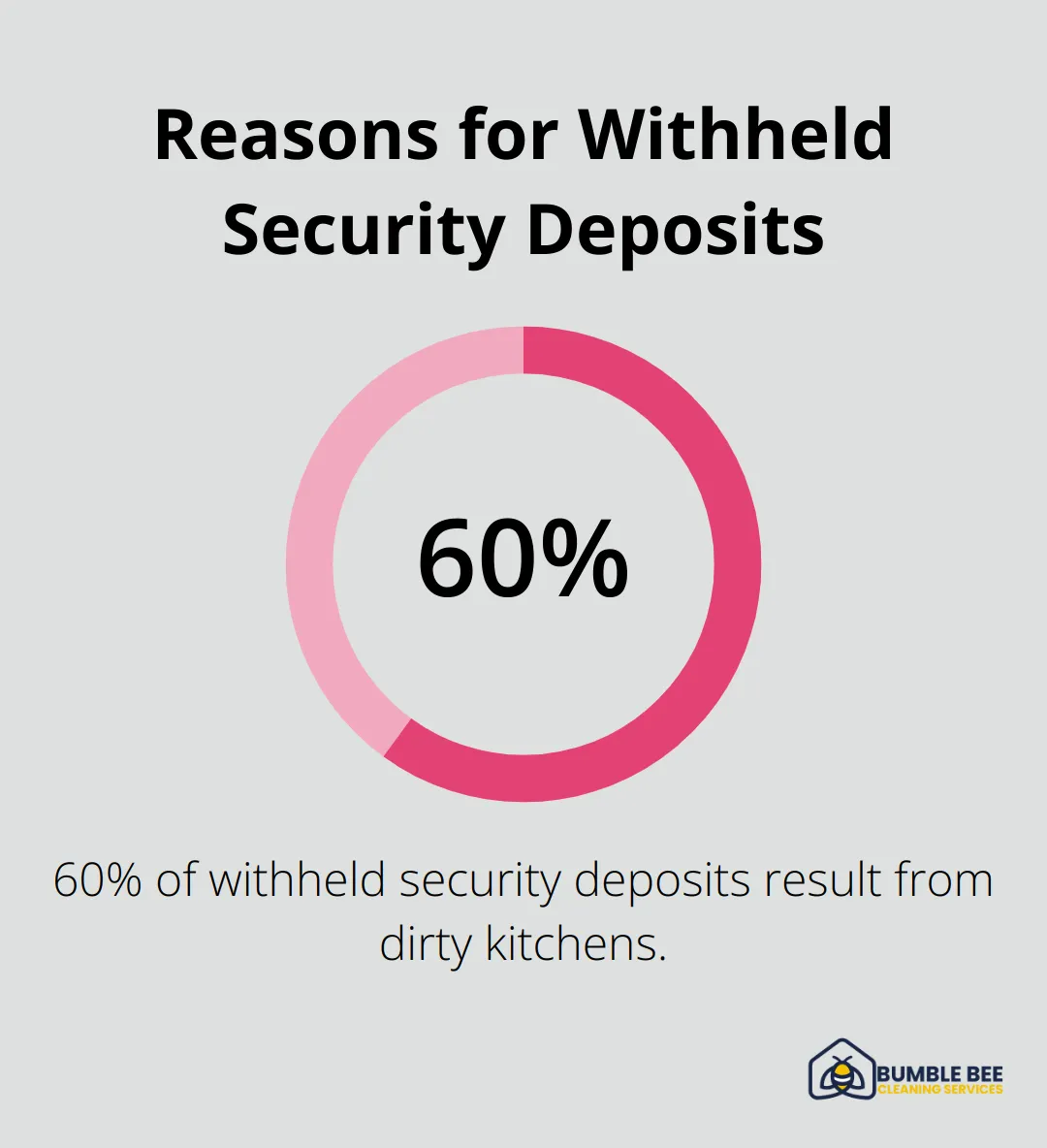 Reasons for Withheld Security Deposits

60%

60% of withheld security deposits result from dirty kitchens.

BUMBLE BEE
CLEANING SERVICES